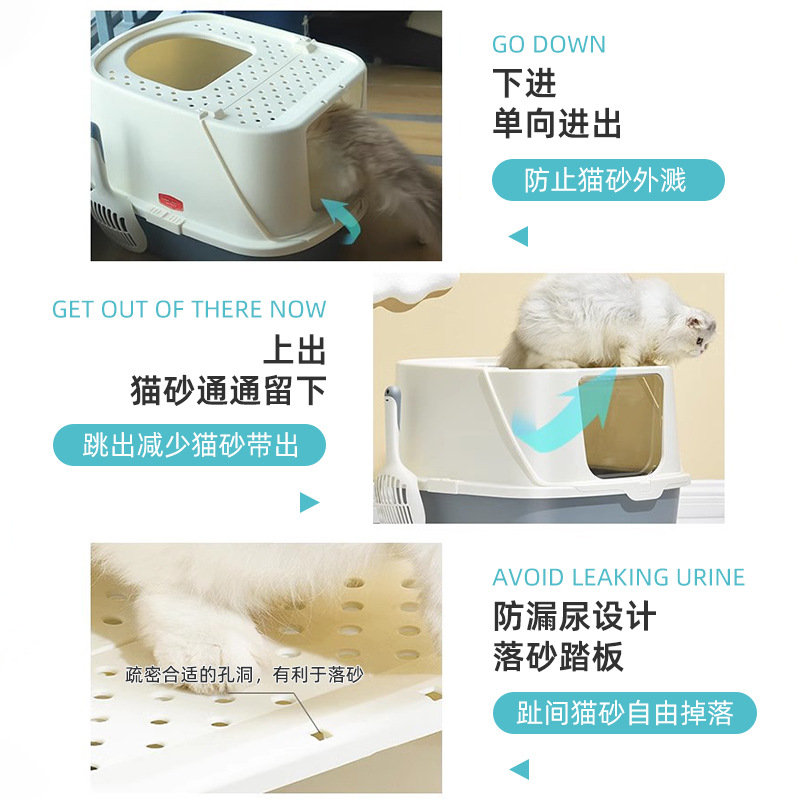 GO DOWN
下进
单向进出

防止猫砂外溅

GET OUT OF THERE NOW
上出
猫砂通通留下

跳出减少猫砂带出

疏密合适的孔洞，有利于落砂

AVOID LEAKING URINE
防漏尿设计
落砂踏板

趾间猫砂自由掉落