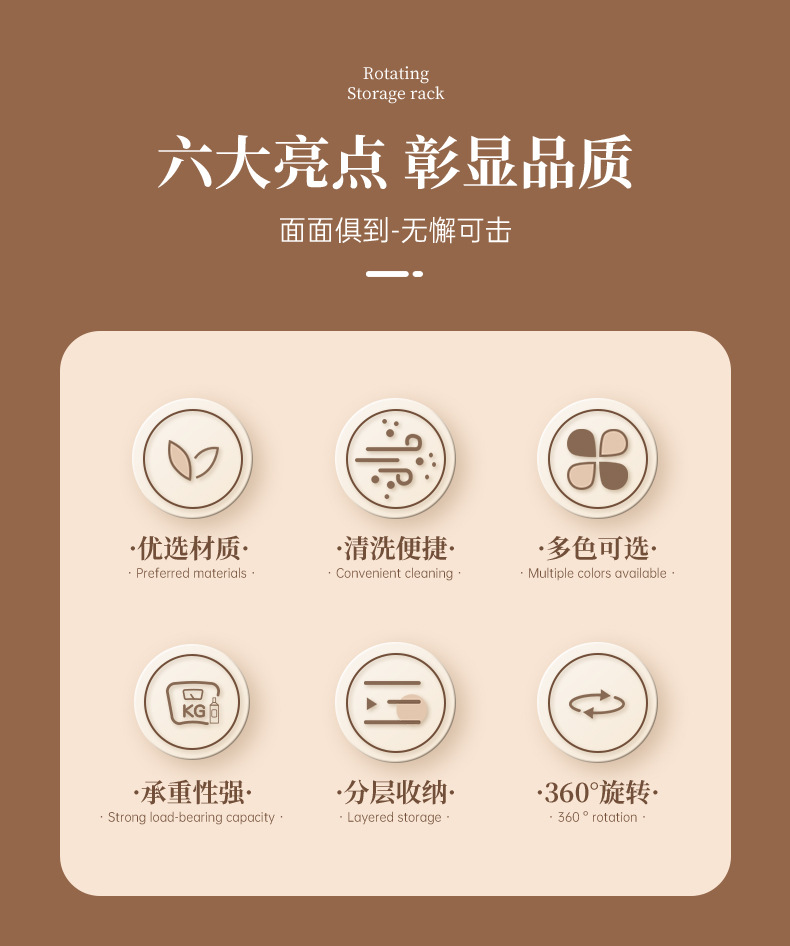 Rotating
Storage rack

六大亮点 彰显品质

面面俱到-无懈可击

·优选材质·
· Preferred materials ·

·清洗便捷·
· Convenient cleaning ·

·多色可选·
· Multiple colors available ·

KG

·承重性强·
· Strong load-bearing capacity ·

·分层收纳·
· Layered storage ·

·360°旋转·
· 360 ° rotation ·