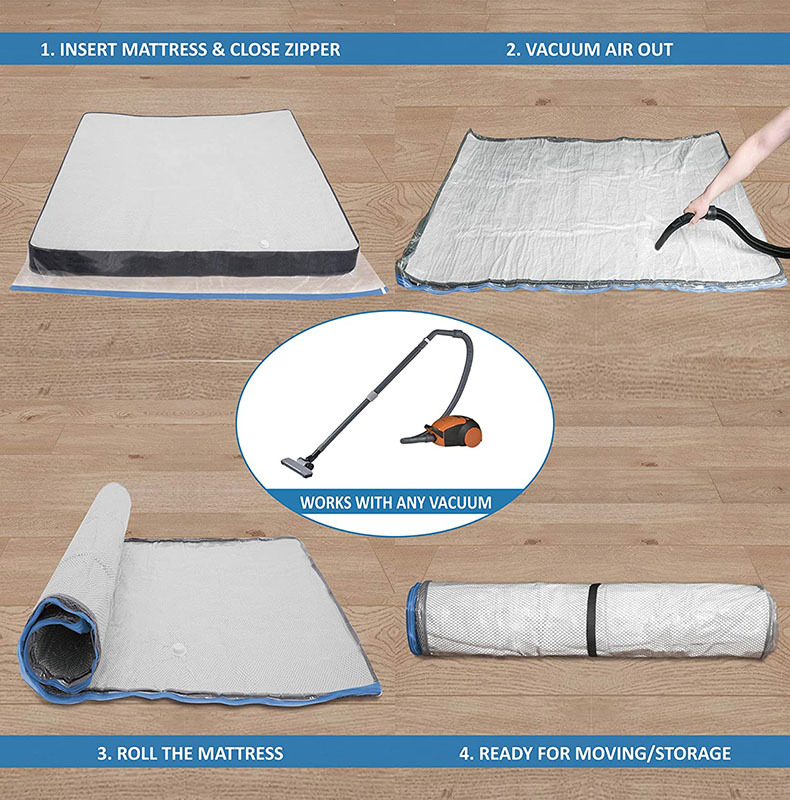 1. INSERT MATTRESS & CLOSE ZIPPER

2. VACUUM AIR OUT

WORKS WITH ANY VACUUM

3. ROLL THE MATTRESS

4. READY FOR MOVING/STORAGE