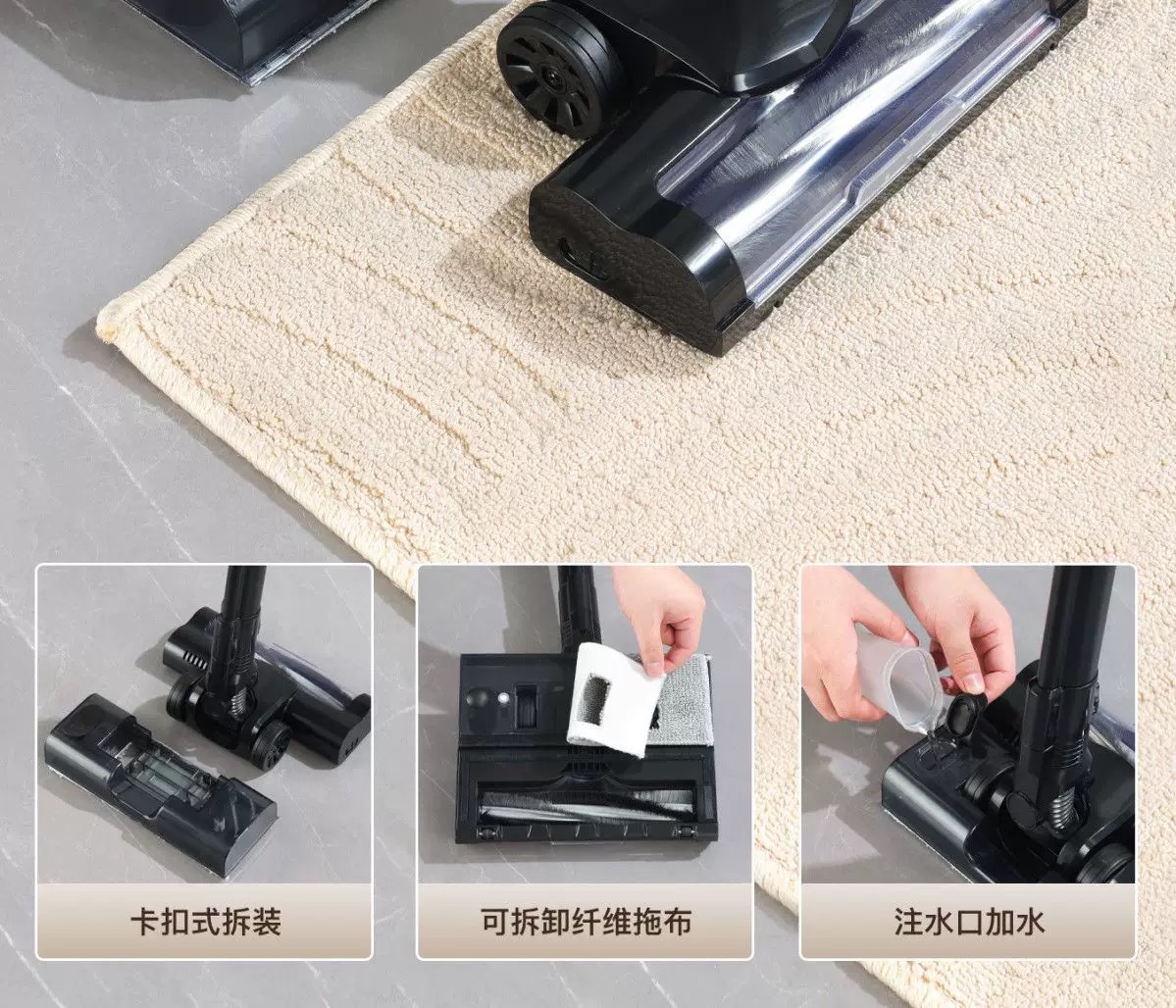 卡扣式拆装

可拆卸纤维拖布

注水口加水