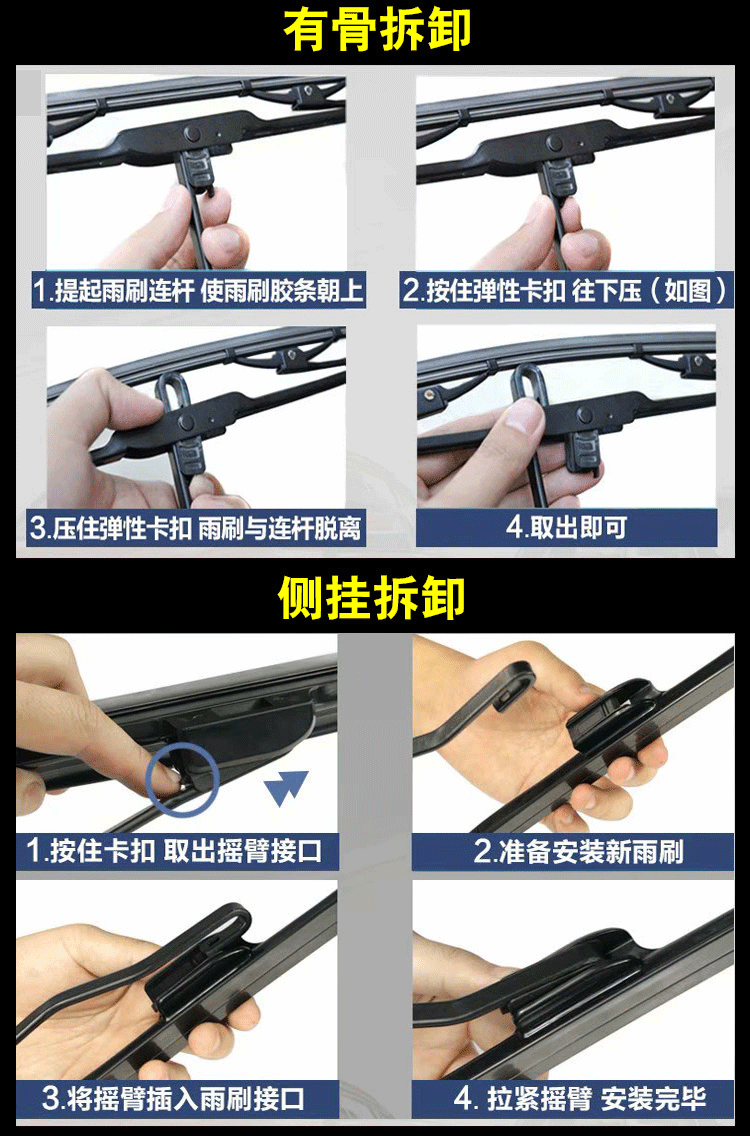 有骨拆卸

1.提起雨刷连杆 使雨刷胶条朝上

2.按住弹性卡扣 往下压（如图）

3.压住弹性卡扣 雨刷与连杆脱离

4.取出即可

侧挂拆卸

1.按住卡扣 取出摇臂接口

2.准备安装新雨刷

3.将摇臂插入雨刷接口

4. 拉紧摇臂 安装完毕