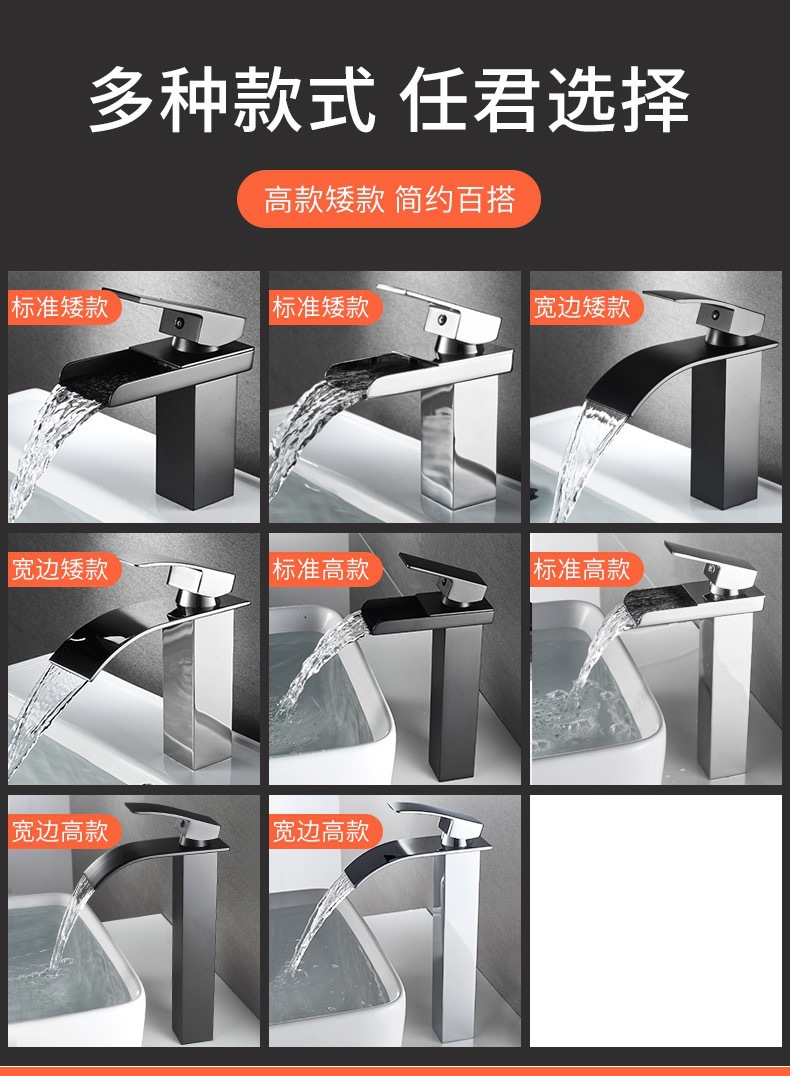 多种款式 任君选择

高款矮款 简约百搭

标准矮款

标准矮款

宽边矮款

宽边矮款

标准高款

标准高款

宽边高款

宽边高款