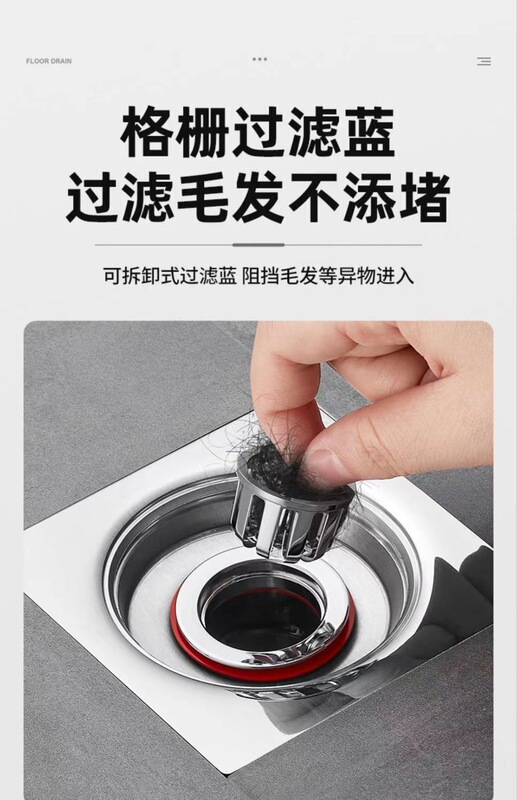 FLOOR DRAIN

格栅过滤蓝
过滤毛发不添堵

可拆卸式过滤蓝 阻挡毛发等异物进入