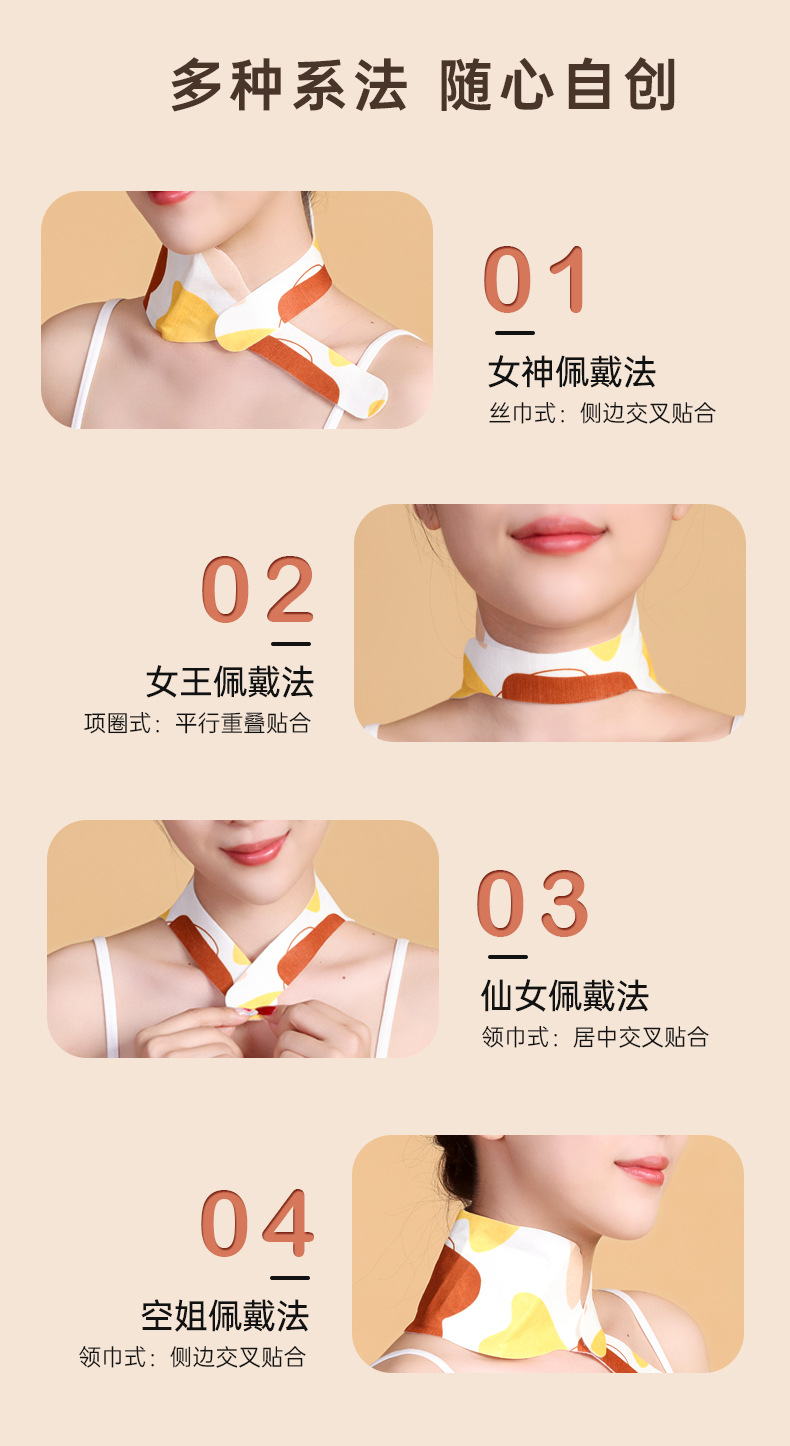 多种系法 随心自创

01

女神佩戴法

丝巾式：侧边交叉贴合

02

女王佩戴法

项圈式：平行重叠贴合

03

仙女佩戴法

领巾式：居中交叉贴合

04

空姐佩戴法

领巾式：侧边交叉贴合