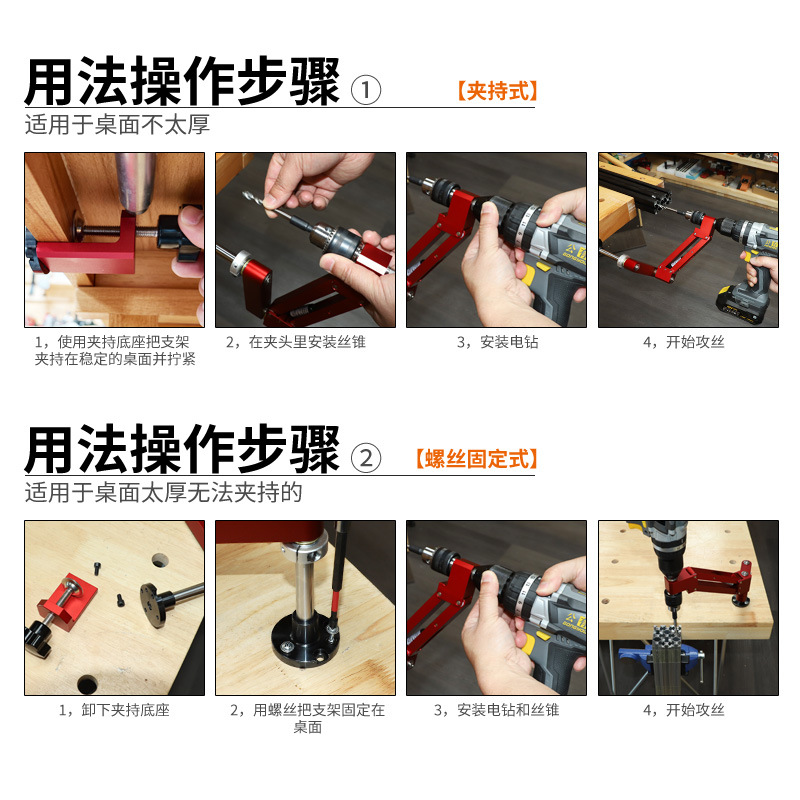 用法操作步骤 ① 【夹持式】

适用于桌面不太厚

1，使用夹持底座把支架夹持在稳定的桌面并拧紧

2，在夹头里安装丝锥

3，安装电钻

4，开始攻丝

用法操作步骤 ② 【螺丝固定式】

适用于桌面太厚无法夹持的

1，卸下夹持底座

2，用螺丝把支架固定在桌面

3，安装电钻和丝锥

4，开始攻丝