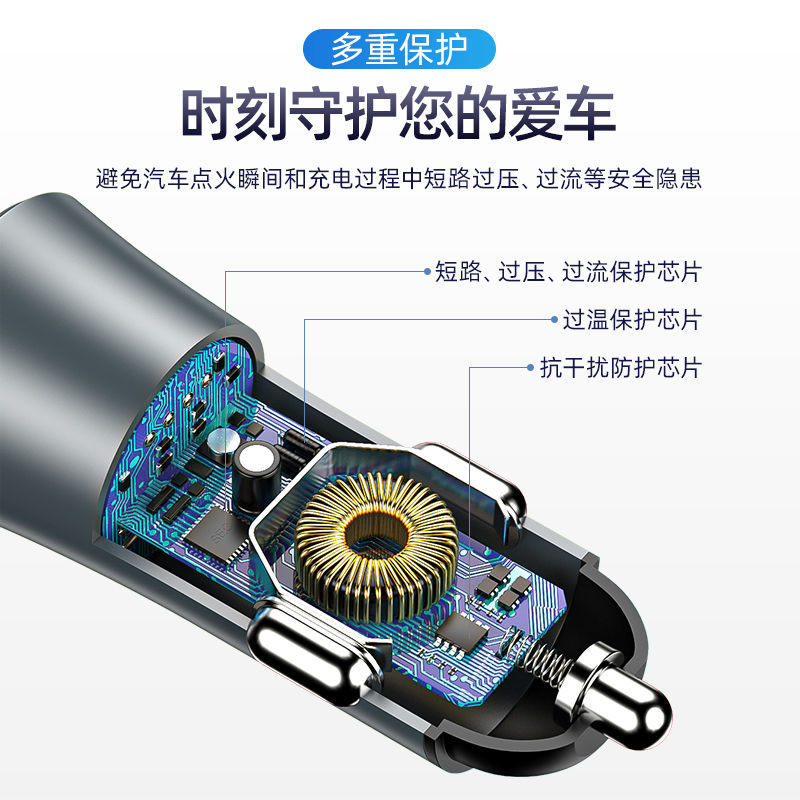 多重保护

时刻守护您的爱车

避免汽车点火瞬间和充电过程中短路过压、过流等安全隐患

短路、过压、过流保护芯片

过温保护芯片

抗干扰防护芯片