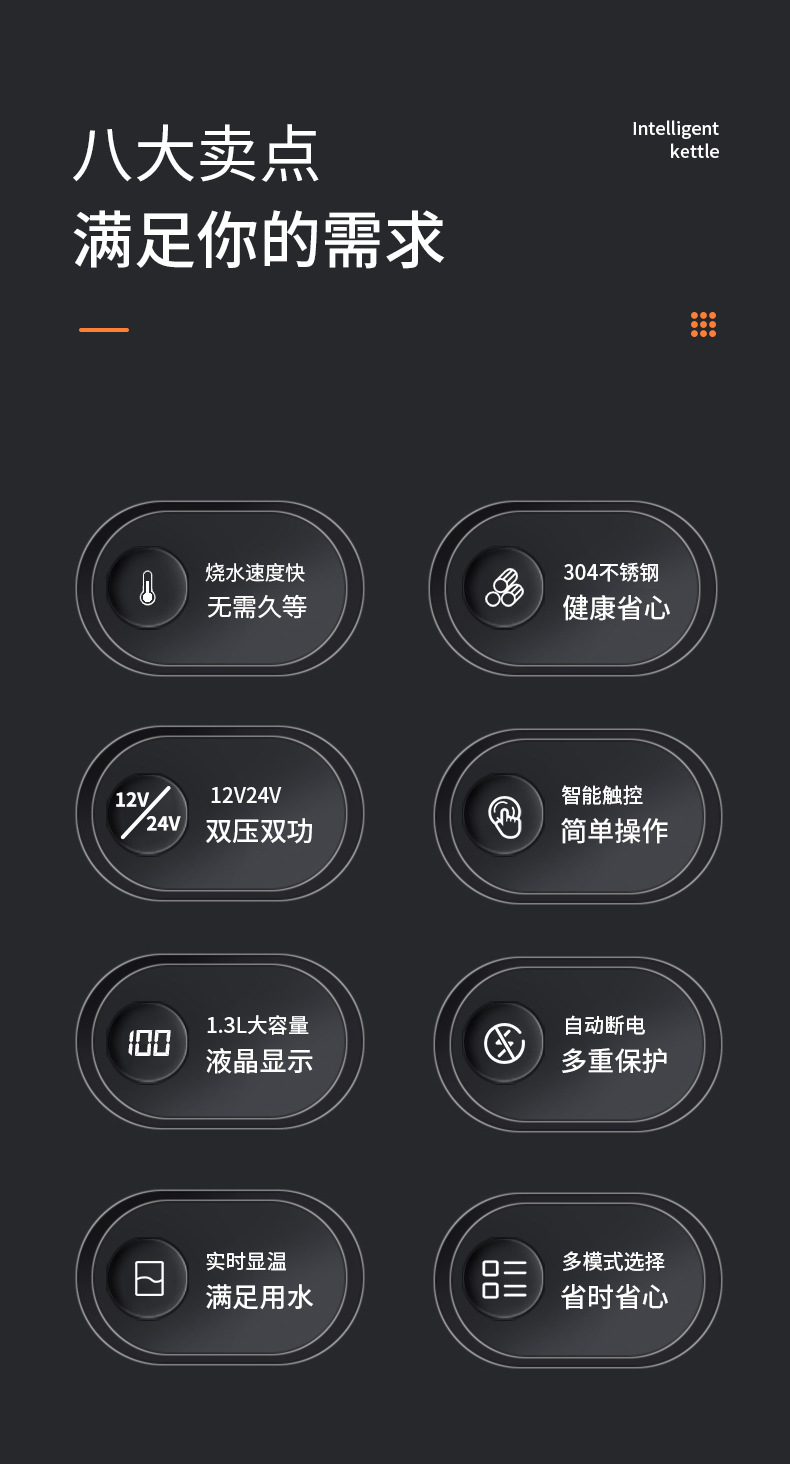 八大卖点
满足你的需求

Intelligent
kettle

烧水速度快
无需久等

304不锈钢
健康省心

12V
24V

12V24V
双压双功

智能触控
简单操作

100

1.3L大容量
液晶显示

自动断电
多重保护

实时显温
满足用水

多模式选择
省时省心