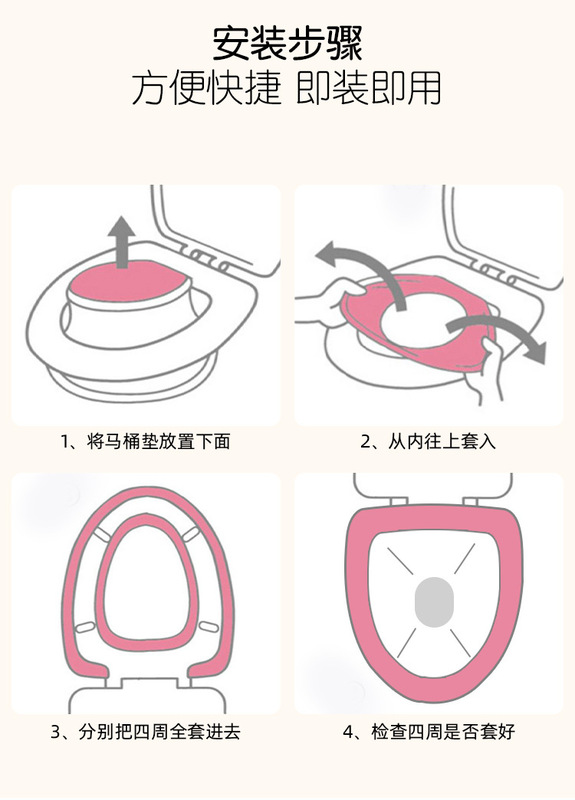 安装步骤
方便快捷 即装即用

1、将马桶垫放置下面

2、从内往上套入

3、分别把四周全套进去

4、检查四周是否套好