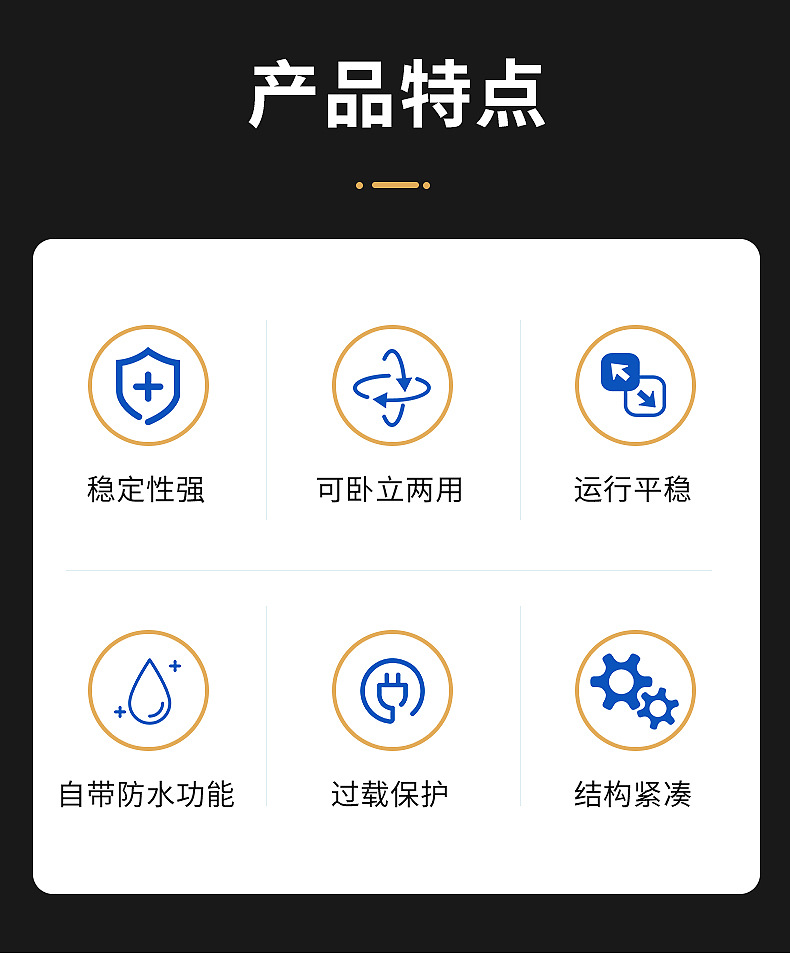 产品特点

稳定性强

可卧立两用

运行平稳

自带防水功能

过载保护

结构紧凑