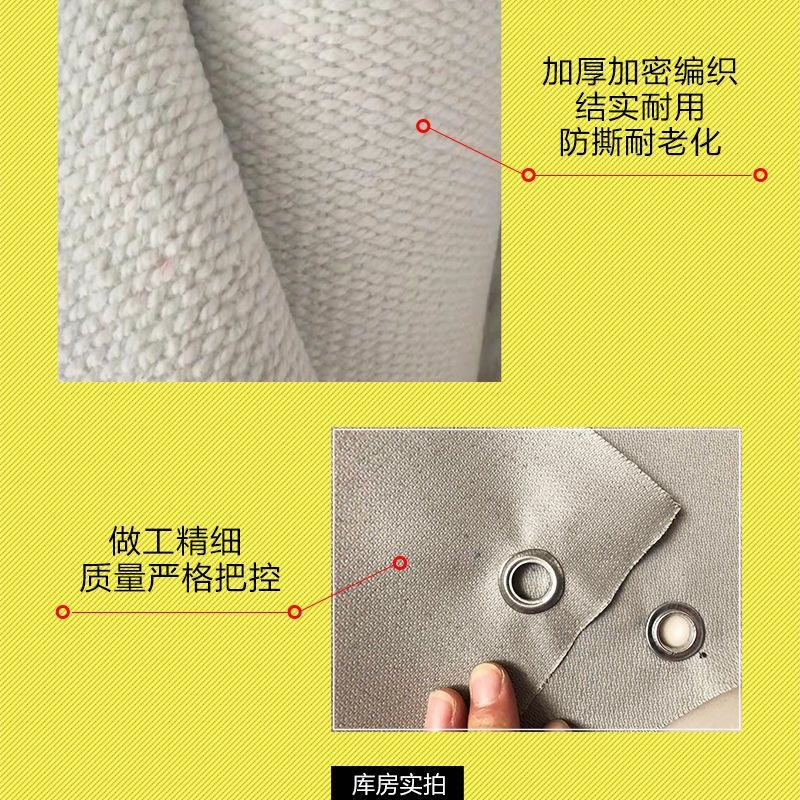 加厚加密编织
结实耐用
防撕耐老化

做工精细
质量严格把控

库房实拍