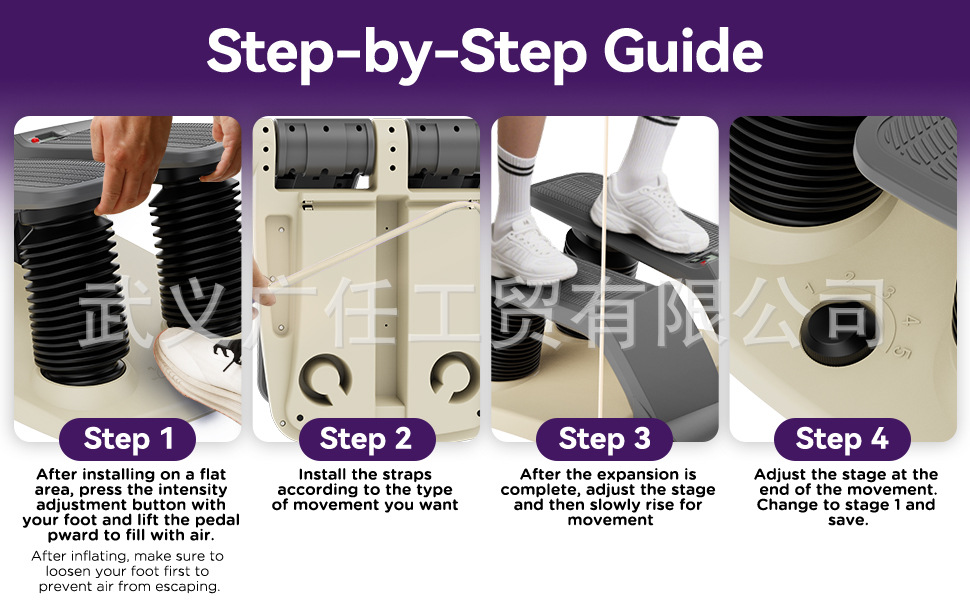 Step-by-Step Guide

武义广任工贸有限公司

1 2 3 4 5

Step 1

After installing on a flat area, press the intensity adjustment button with your foot and lift the pedal pward to fill with air.

After inflating, make sure to loosen your foot first to prevent air from escaping.

Step 2

Install the straps according to the type of movement you want

Step 3

After the expansion is complete, adjust the stage and then slowly rise for movement

Step 4

Adjust the stage at the end of the movement. Change to stage 1 and save.