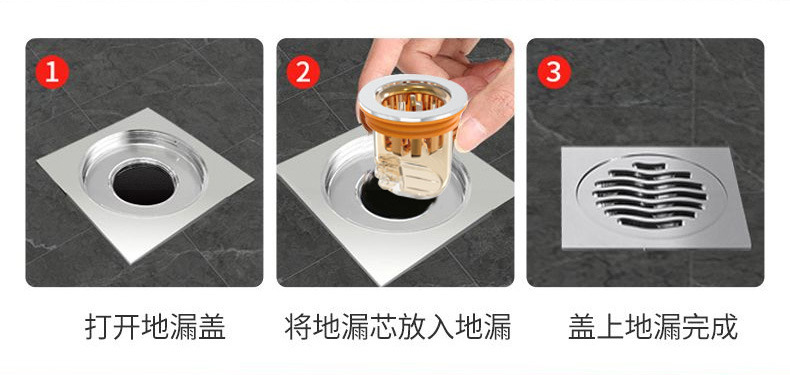 1

打开地漏盖

2

将地漏芯放入地漏

3

盖上地漏完成