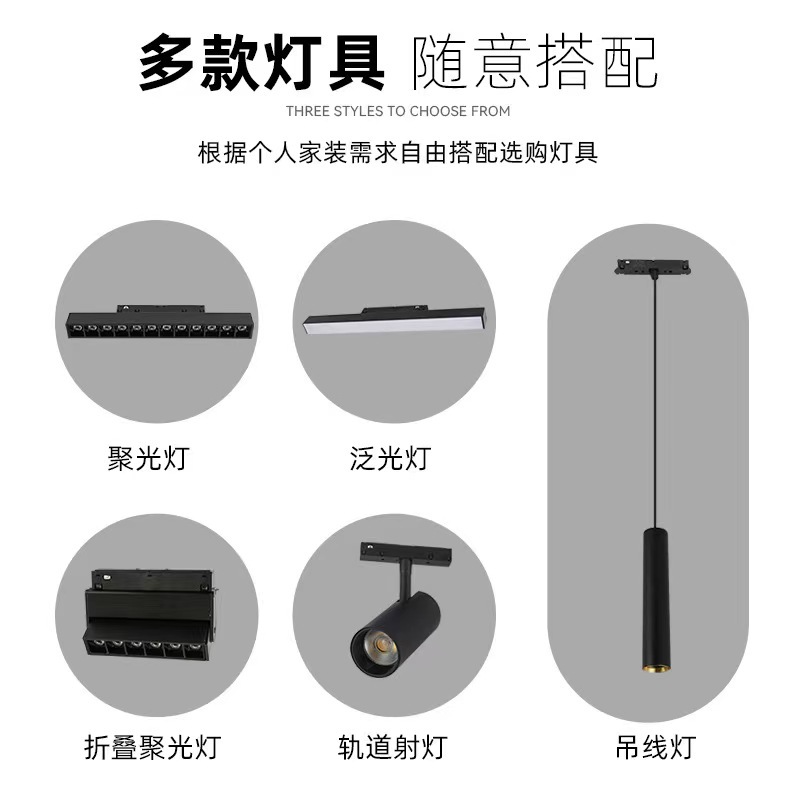 多款灯具 随意搭配
THREE STYLES TO CHOOSE FROM

根据个人家装需求自由搭配选购灯具

聚光灯

泛光灯

折叠聚光灯

轨道射灯

吊线灯