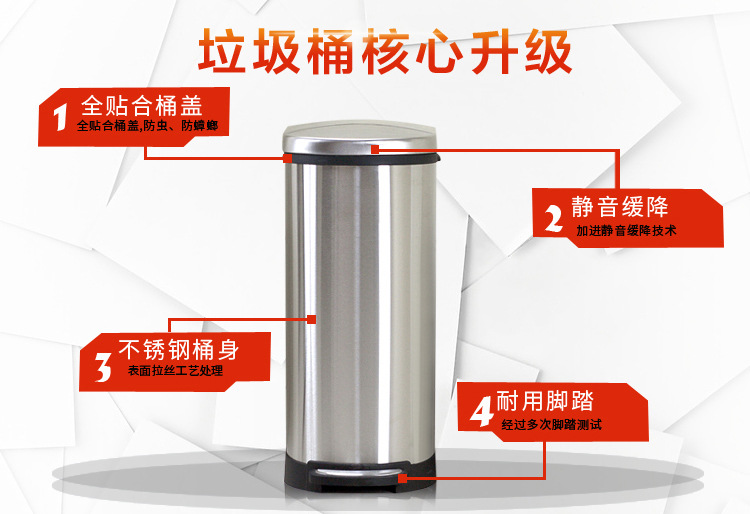 垃圾桶核心升级

1 全贴合桶盖
全贴合桶盖,防虫、防蟑螂

2 静音缓降
加进静音缓降技术

3 不锈钢桶身
表面拉丝工艺处理

4 耐用脚踏
经过多次脚踏测试