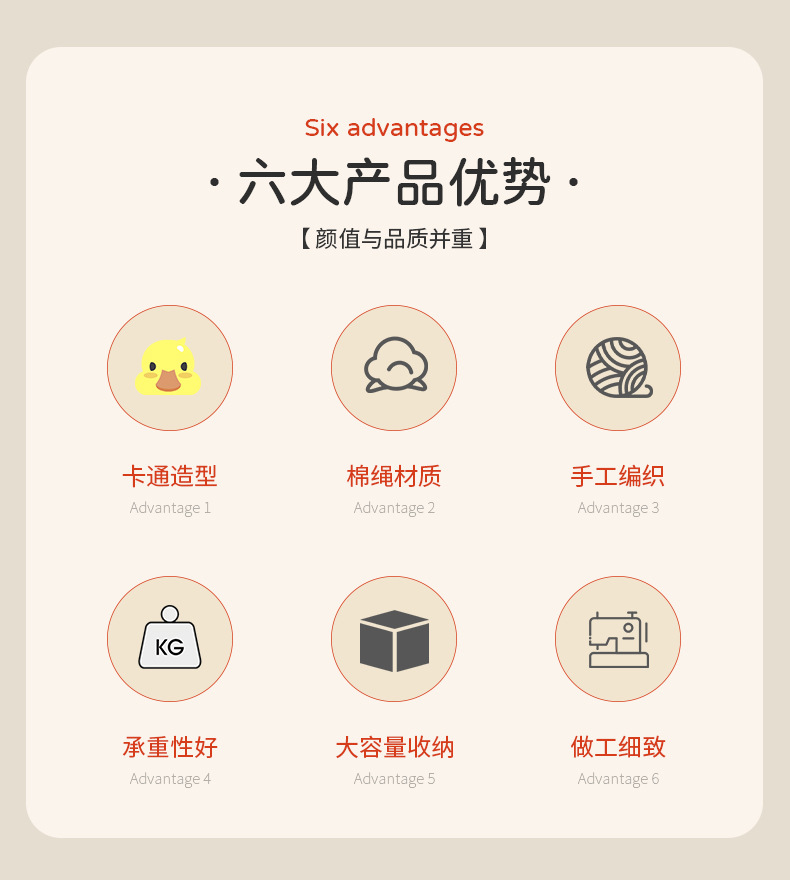 Six advantages

· 六大产品优势 ·

【颜值与品质并重】

卡通造型
Advantage 1

棉绳材质
Advantage 2

手工编织
Advantage 3

KG

承重性好
Advantage 4

大容量收纳
Advantage 5

做工细致
Advantage 6