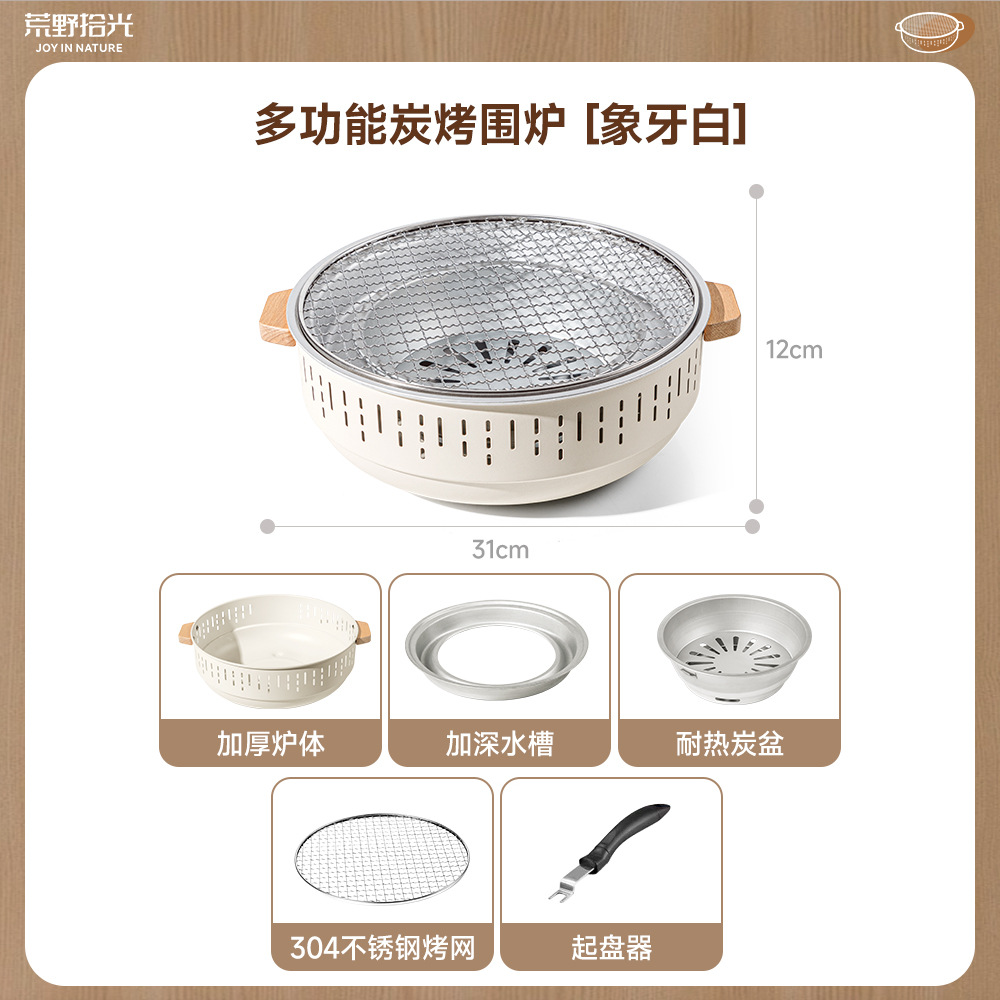 荒野拾光
JOY IN NATURE

多功能炭烤围炉 [象牙白]

12cm

31cm

加厚炉体

加深水槽

耐热炭盆

304不锈钢烤网

起盘器