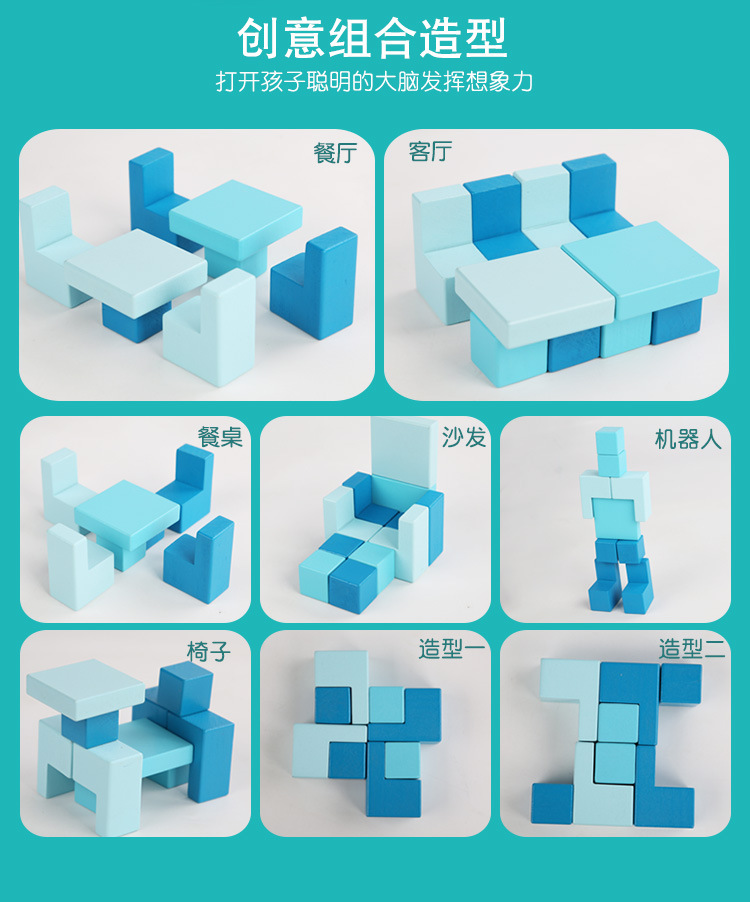 创意组合造型

打开孩子聪明的大脑发挥想象力

餐厅

客厅

餐桌

沙发

机器人

椅子

造型一

造型二