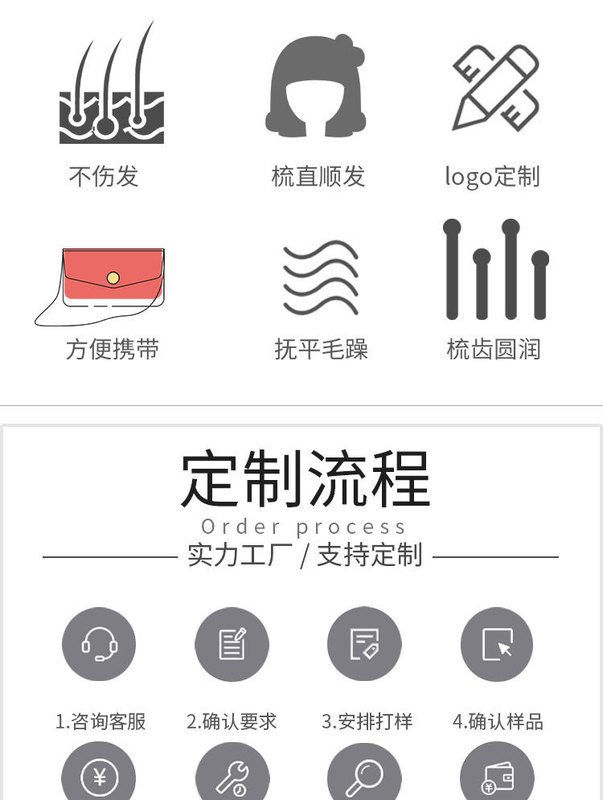 不伤发 梳直顺发 logo定制

方便携带 抚平毛躁 梳齿圆润

定制流程

Order process

实力工厂 / 支持定制

1.咨询客服 2.确认要求 3.安排打样 4.确认样品