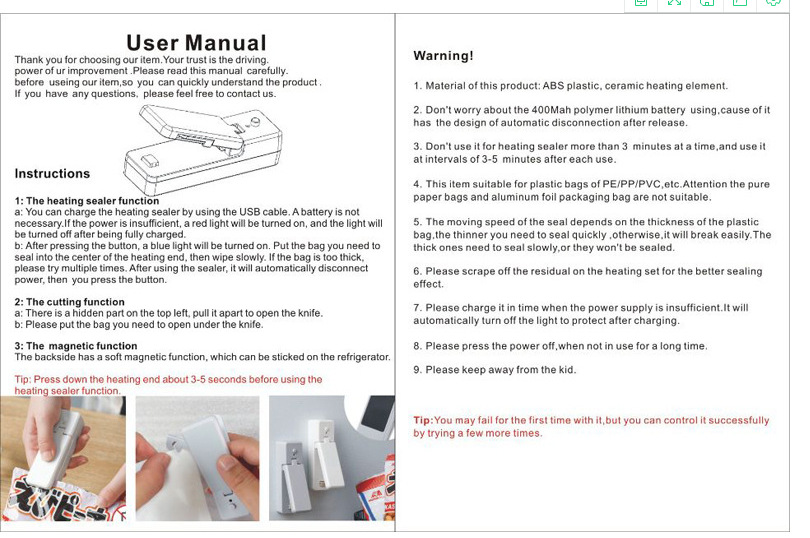 User Manual

Thank you for choosing our item.Your trust is the driving. power of ur improvement .Please read this manual carefully. before useing our item,so you can quickly understand the product . If you have any questions, please feel free to contact us.

Instructions

1: The heating sealer function
a: You can charge the heating sealer by using the USB cable. A battery is not necessary.If the power is insufficient, a red light will be turned on, and the light will be turned off after being fully charged.
b: After pressing the button, a blue light will be turned on. Put the bag you need to seal into the center of the heating end, then wipe slowly. If the bag is too thick, please try multiple times. After using the sealer, it will automatically disconnect power, then you press the button.

2: The cutting function
a: There is a hidden part on the top left, pull it apart to open the knife.
b: Please put the bag you need to open under the knife.

3: The magnetic function
The backside has a soft magnetic function, which can be sticked on the refrigerator.

Tip: Press down the heating end about 3-5 seconds before using the heating sealer function.

Warning!

1. Material of this product: ABS plastic, ceramic heating element.

2. Don't worry about the 400Mah polymer lithium battery using,cause of it has the design of automatic disconnection after release.

3. Don't use it for heating sealer more than 3 minutes at a time,and use it at intervals of 3-5 minutes after each use.

4. This item suitable for plastic bags of PE/PP/PVC,etc.Attention the pure paper bags and aluminum foil packaging bag are not suitable.

5. The moving speed of the seal depends on the thickness of the plastic bag,the thinner you need to seal quickly ,otherwise,it will break easily.The thick ones need to seal slowly,or they won't be sealed.

6. Please scrape off the residual on the heating set for the better sealing effect.

7. Please charge it in time when the power supply is insufficient.It will automatically turn off the light to protect after charging.

8. Please press the power off,when not in use for a long time.

9. Please keep away from the kid.

Tip:You may fail for the first time with it,but you can control it successfully by trying a few more times.