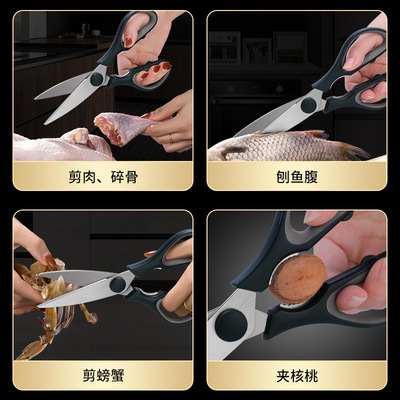 剪肉、碎骨

刨鱼腹

剪螃蟹

夹核桃