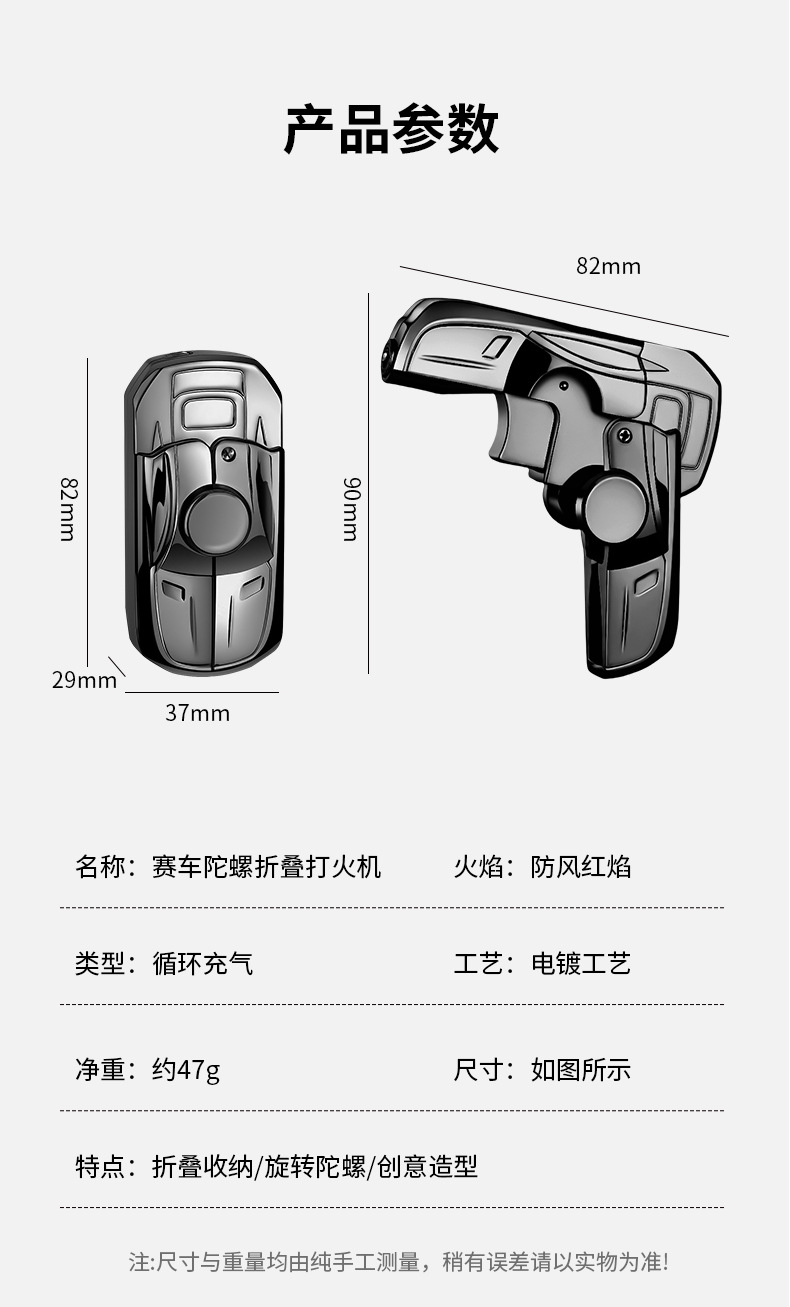 产品参数

82mm

82mm

90mm

29mm

37mm

名称：赛车陀螺折叠打火机

火焰：防风红焰

类型：循环充气

工艺：电镀工艺

净重：约47g

尺寸：如图所示

特点：折叠收纳/旋转陀螺/创意造型

注:尺寸与重量均由纯手工测量，稍有误差请以实物为准!