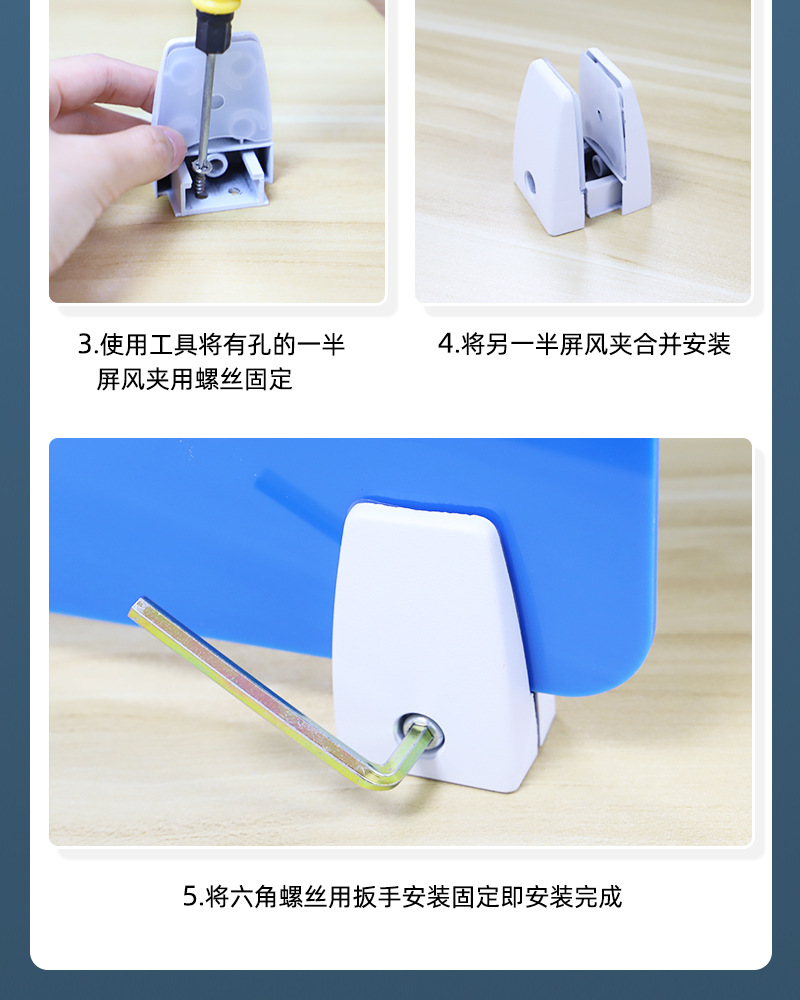 3.使用工具将有孔的一半屏风夹用螺丝固定

4.将另一半屏风夹合并安装

5.将六角螺丝用扳手安装固定即安装完成