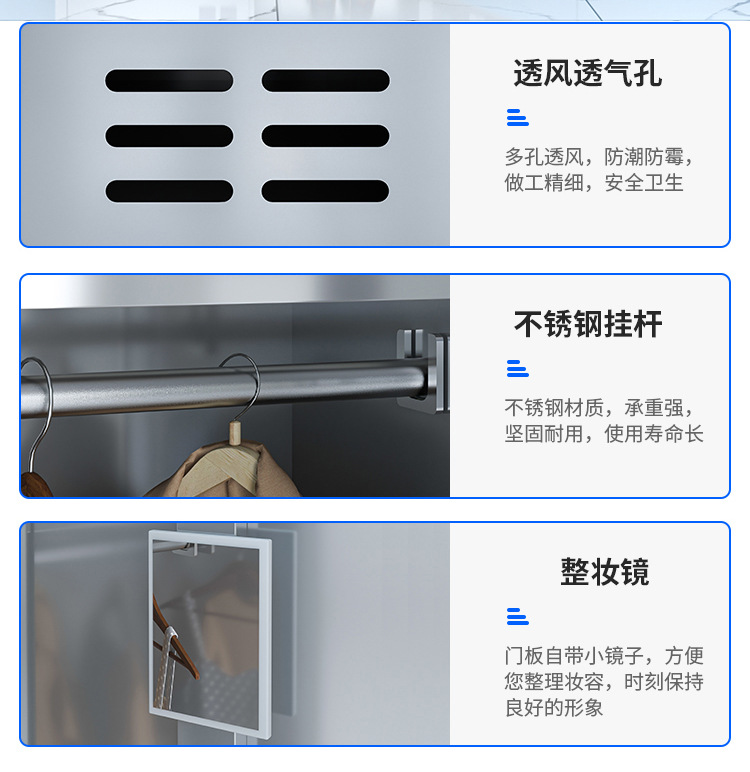 透风透气孔

多孔透风，防潮防霉，做工精细，安全卫生

不锈钢挂杆

不锈钢材质，承重强，坚固耐用，使用寿命长

整妆镜

门板自带小镜子，方便您整理妆容，时刻保持良好的形象