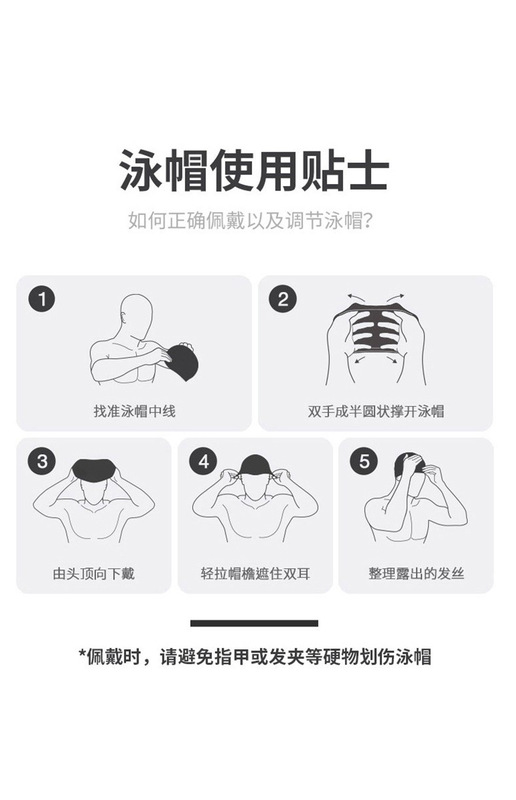 泳帽使用贴士

如何正确佩戴以及调节泳帽?

1

找准泳帽中线

2

双手成半圆状撑开泳帽

3

由头顶向下戴

4

轻拉帽檐遮住双耳

5

整理露出的发丝

*佩戴时，请避免指甲或发夹等硬物划伤泳帽