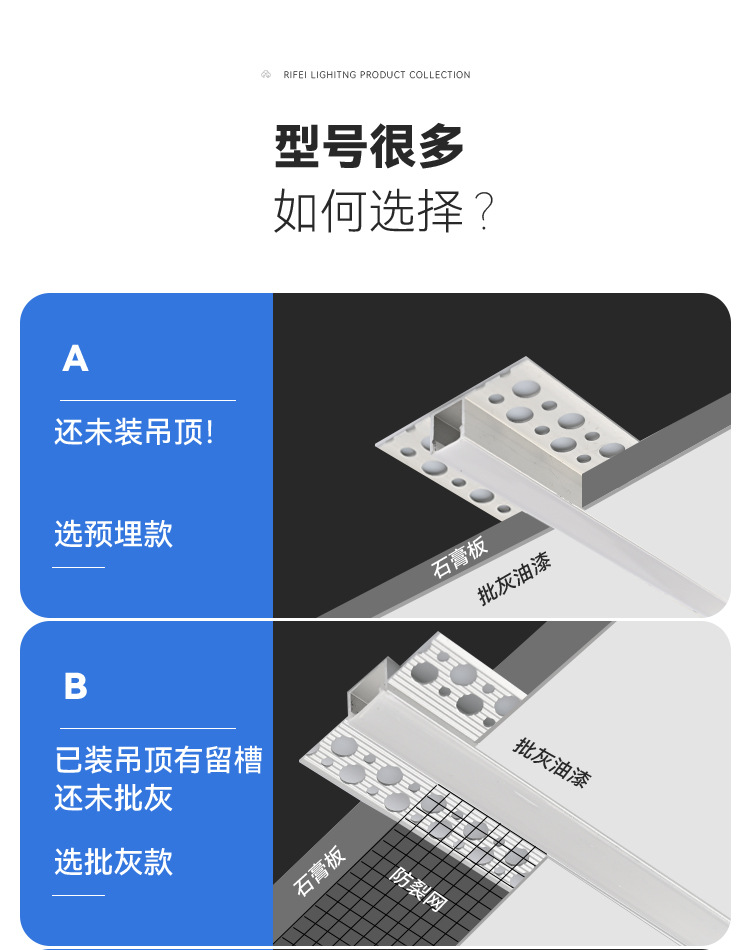 RIFEI LIGHITNG PRODUCT COLLECTION

型号很多
如何选择？

A

还未装吊顶!

选预埋款

石膏板
批灰油漆

B

已装吊顶有留槽
还未批灰

选批灰款

批灰油漆
石膏板
防裂网