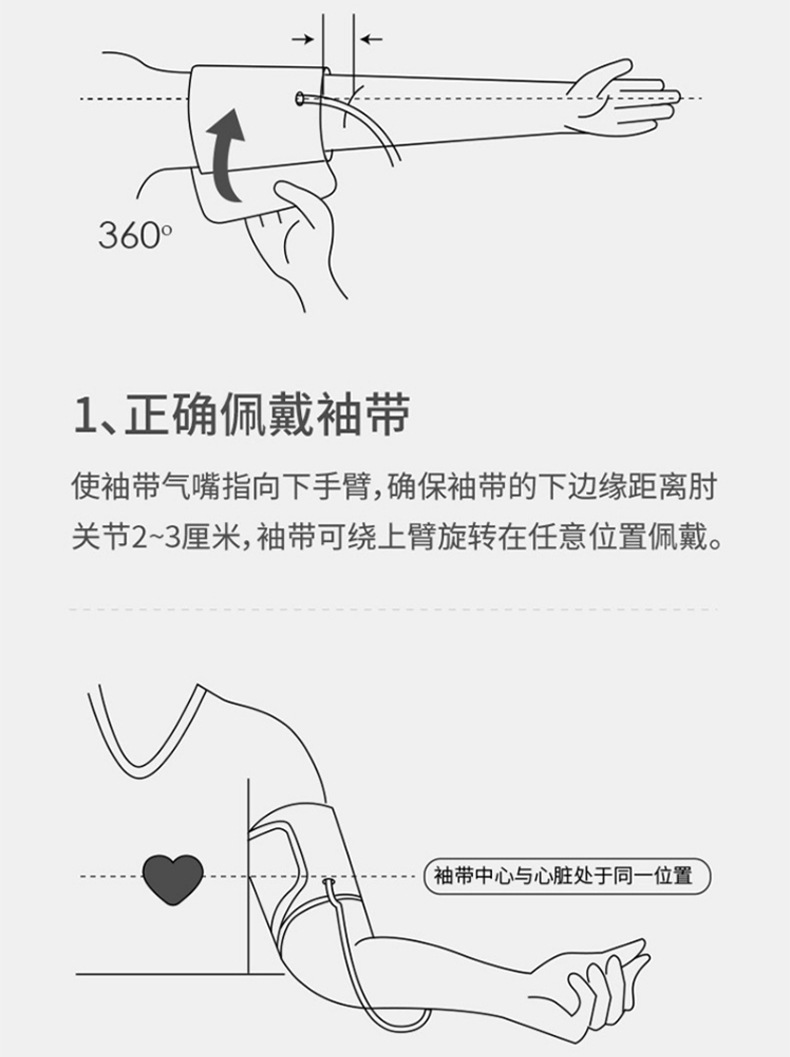 360°

1、正确佩戴袖带

使袖带气嘴指向下手臂，确保袖带的下边缘距离肘关节2~3厘米，袖带可绕上臂旋转在任意位置佩戴。

袖带中心与心脏处于同一位置