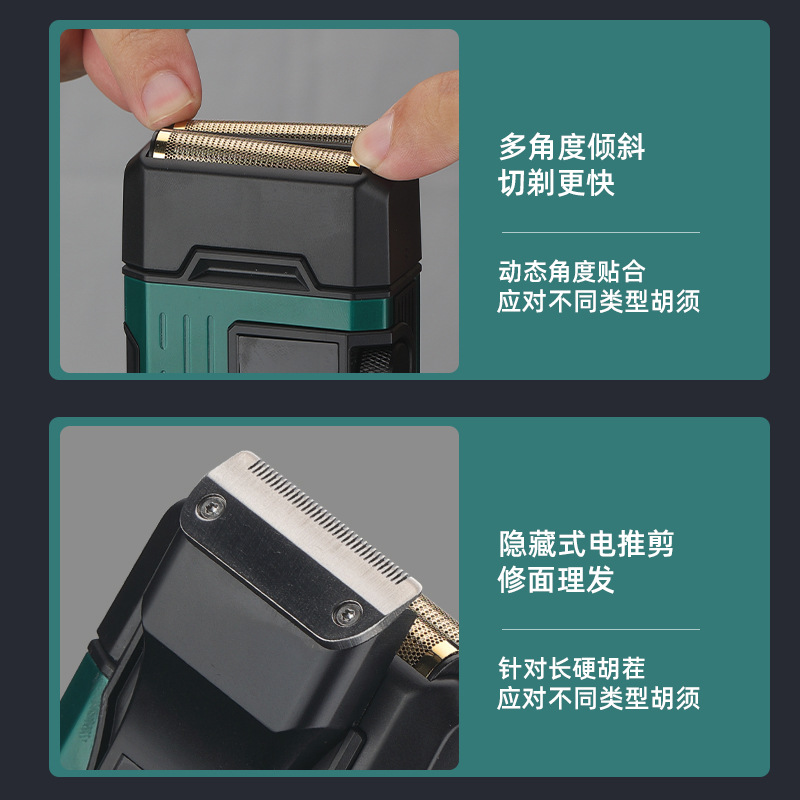 多角度倾斜
切剃更快

动态角度贴合
应对不同类型胡须

隐藏式电推剪
修面理发

针对长硬胡茬
应对不同类型胡须