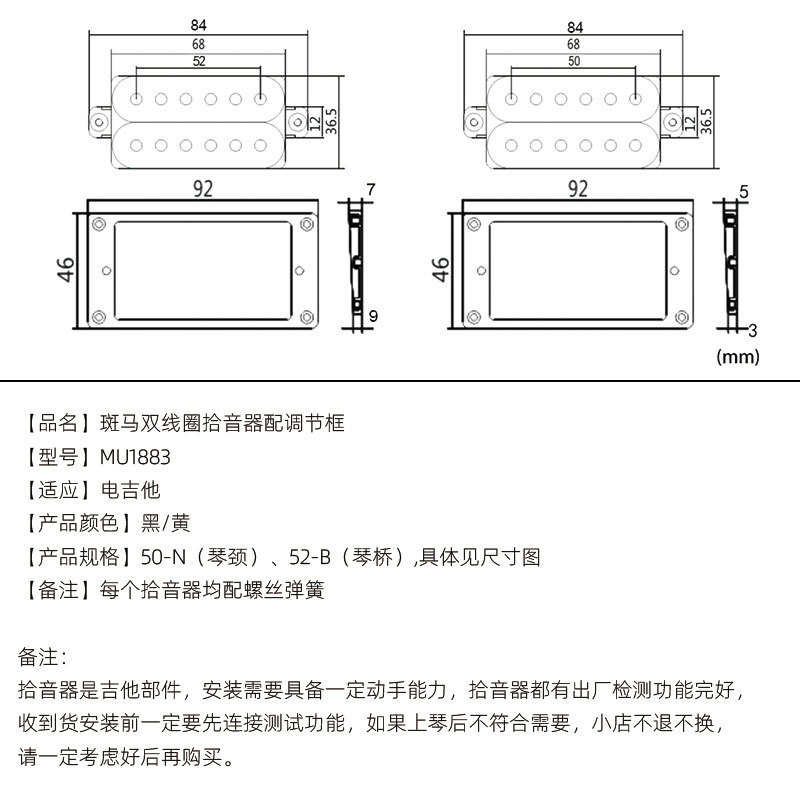 84
68
52
12
36.5
92
46
7
9

84
68
50
12
36.5
92
46
5
3
(mm)

【品名】斑马双线圈拾音器配调节框
【型号】MU1883
【适应】电吉他
【产品颜色】黑/黄
【产品规格】50-N（琴颈）、52-B（琴桥）,具体见尺寸图
【备注】每个拾音器均配螺丝弹簧

备注：
拾音器是吉他部件，安装需要具备一定动手能力，拾音器都有出厂检测功能完好，收到货安装前一定要先连接测试功能，如果上琴后不符合需要，小店不退不换，请一定考虑好后再购买。