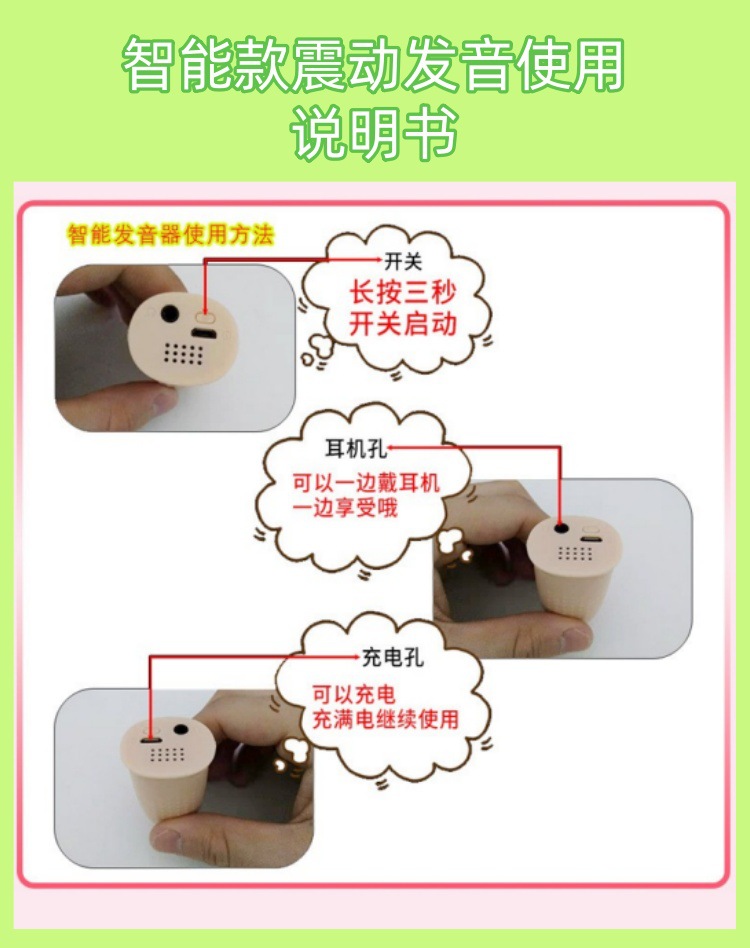 智能款震动发音使用说明书

智能发音器使用方法

开关
长按三秒
开关启动

耳机孔
可以一边戴耳机
一边享受哦

充电孔
可以充电
充满电继续使用