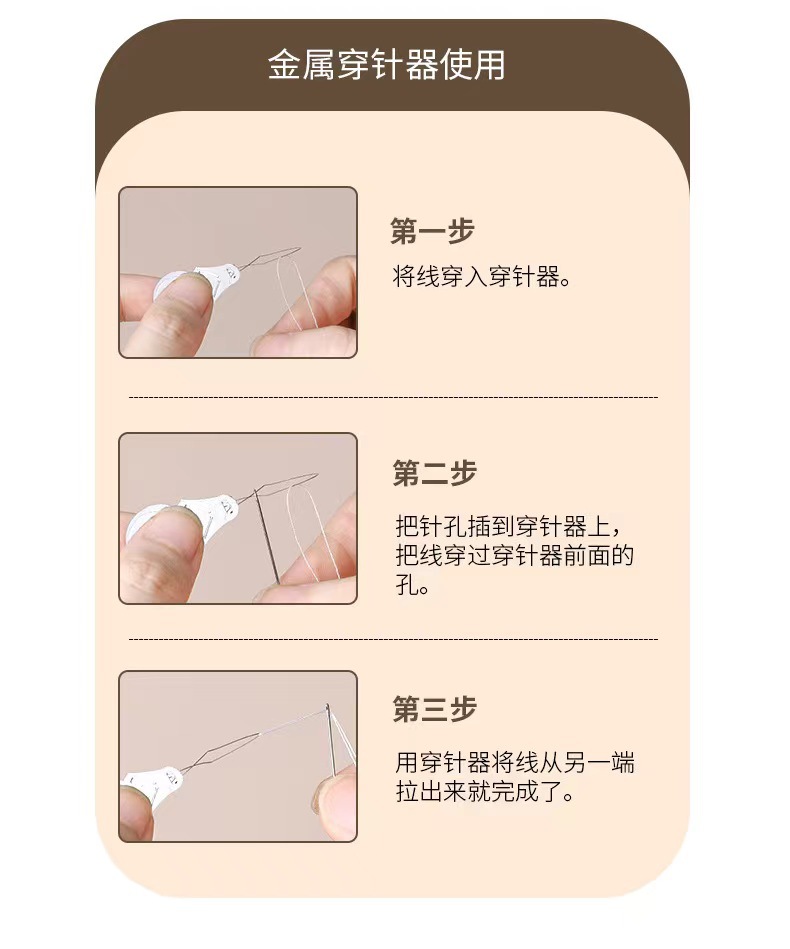 金属穿针器使用

第一步

将线穿入穿针器。

第二步

把针孔插到穿针器上，把线穿过穿针器前面的孔。

第三步

用穿针器将线从另一端拉出来就完成了。