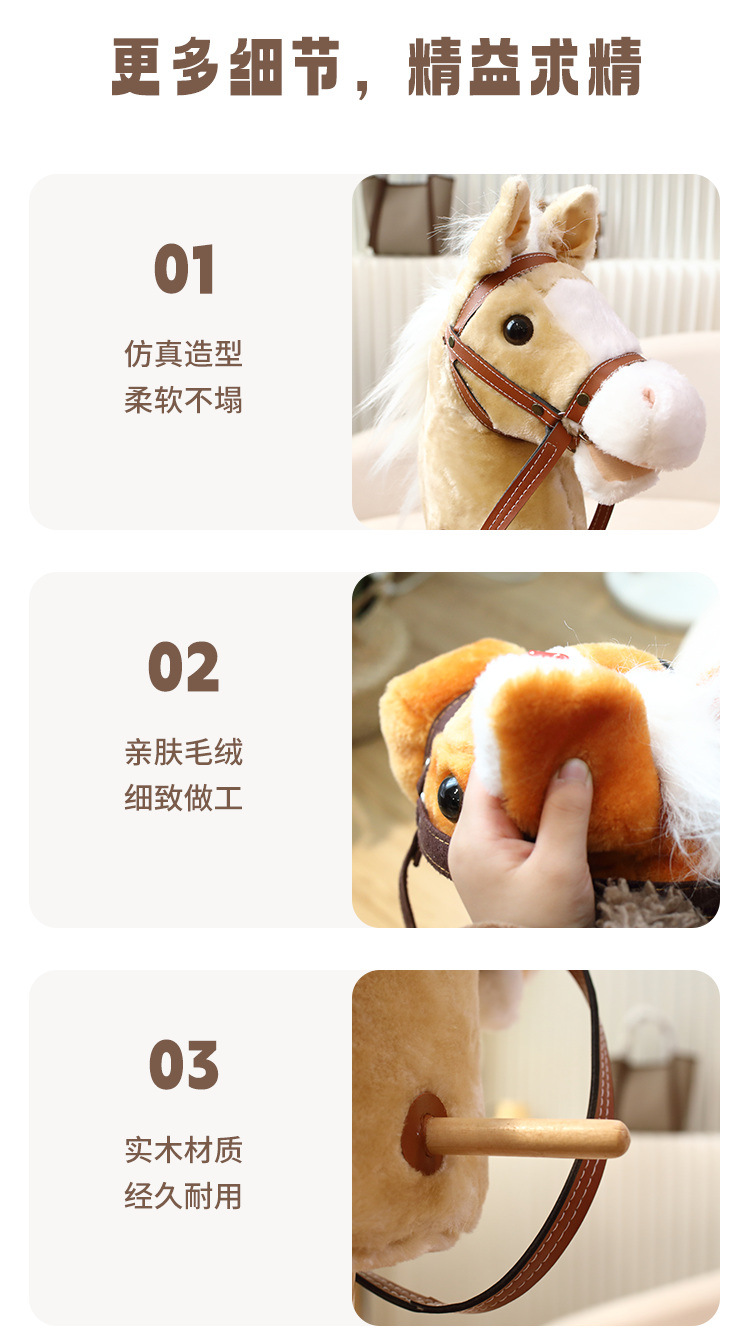 更多细节，精益求精

01

仿真造型
柔软不塌

02

亲肤毛绒
细致做工

03

实木材质
经久耐用