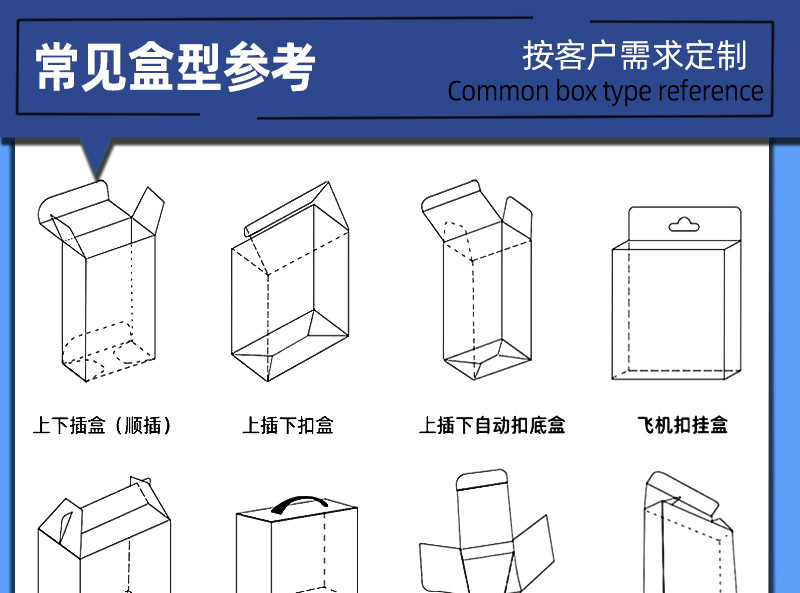 常见盒型参考

按客户需求定制
Common box type reference

上下插盒（顺插）

上插下扣盒

上插下自动扣底盒

飞机扣挂盒