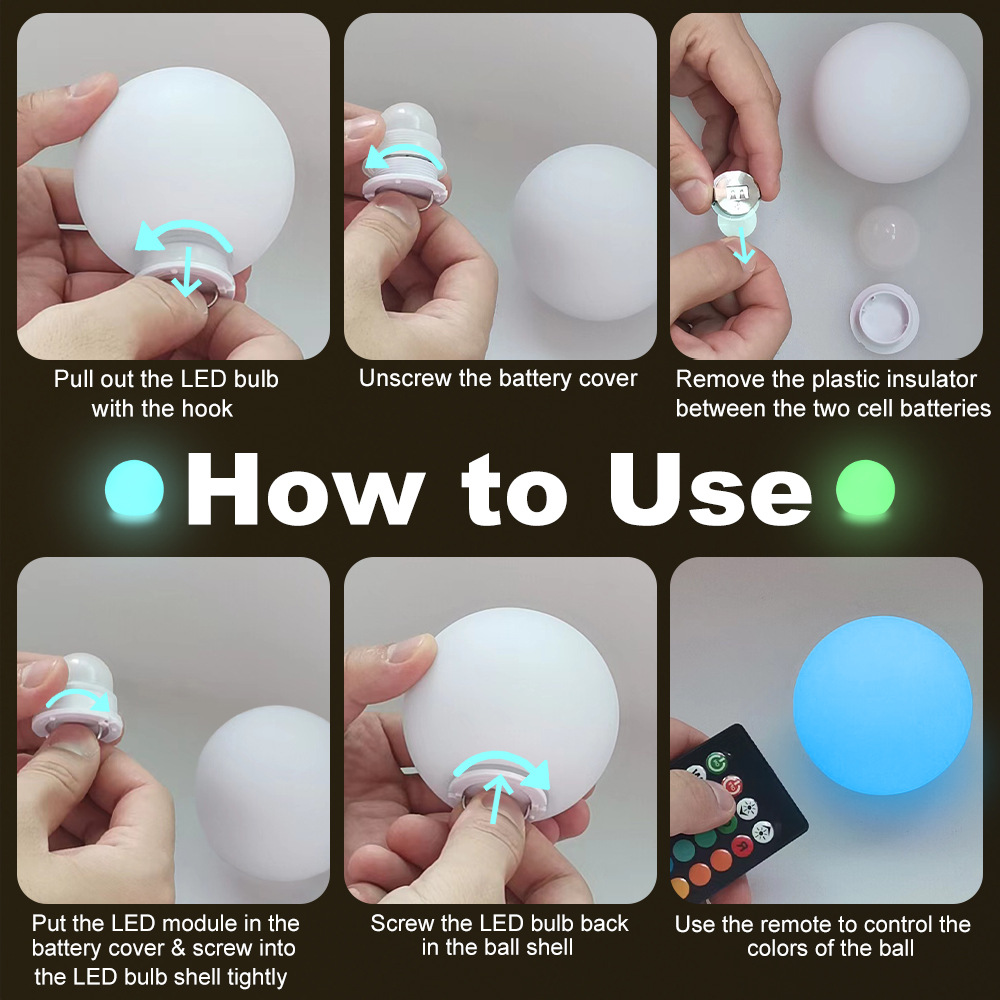 Pull out the LED bulb with the hook

Unscrew the battery cover

Remove the plastic insulator between the two cell batteries

How to Use

Put the LED module in the battery cover & screw into the LED bulb shell tightly

Screw the LED bulb back in the ball shell

Use the remote to control the colors of the ball