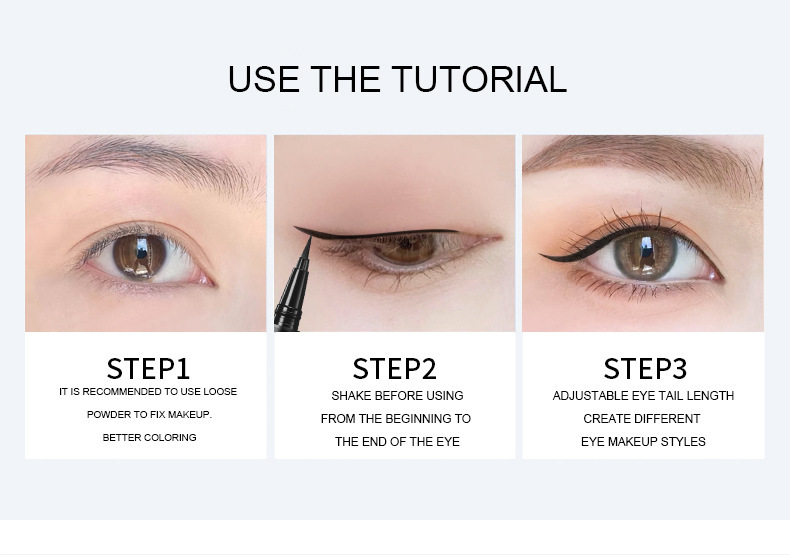 USE THE TUTORIAL

STEP1

IT IS RECOMMENDED TO USE LOOSE POWDER TO FIX MAKEUP. BETTER COLORING

STEP2

SHAKE BEFORE USING FROM THE BEGINNING TO THE END OF THE EYE

STEP3

ADJUSTABLE EYE TAIL LENGTH CREATE DIFFERENT EYE MAKEUP STYLES