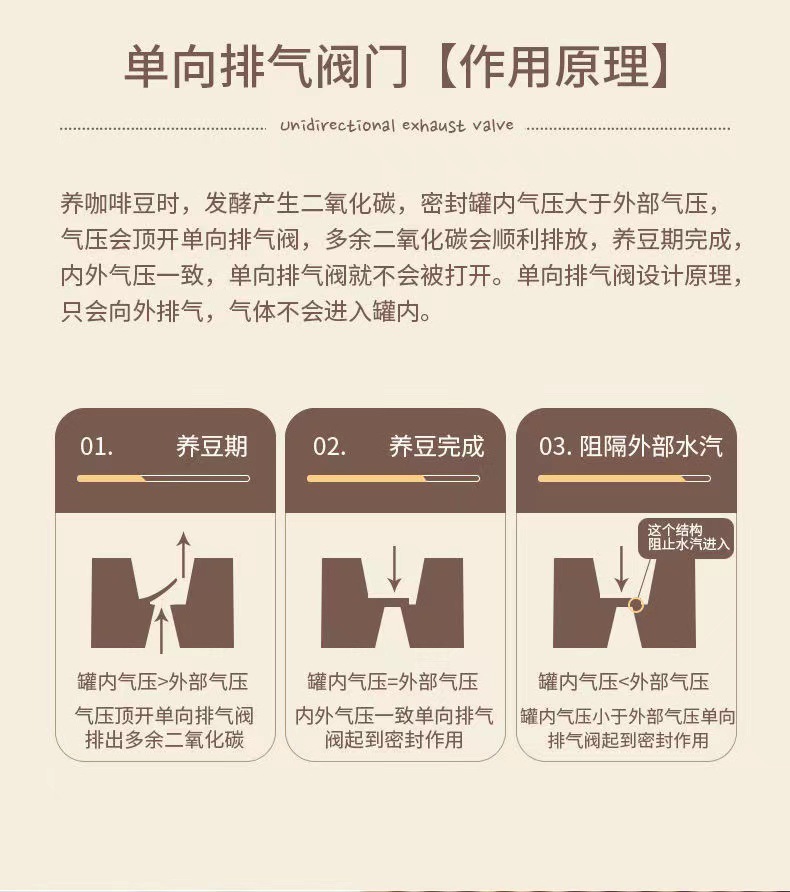 单向排气阀门【作用原理】

unidirectional exhaust valve

养咖啡豆时，发酵产生二氧化碳，密封罐内气压大于外部气压，气压会顶开单向排气阀，多余二氧化碳会顺利排放，养豆期完成，内外气压一致，单向排气阀就不会被打开。单向排气阀设计原理，只会向外排气，气体不会进入罐内。

01. 养豆期

罐内气压>外部气压

气压顶开单向排气阀排出多余二氧化碳

02. 养豆完成

罐内气压=外部气压

内外气压一致单向排气阀起到密封作用

03. 阻隔外部水汽

这个结构阻止水汽进入

罐内气压<外部气压

罐内气压小于外部气压单向排气阀起到密封作用