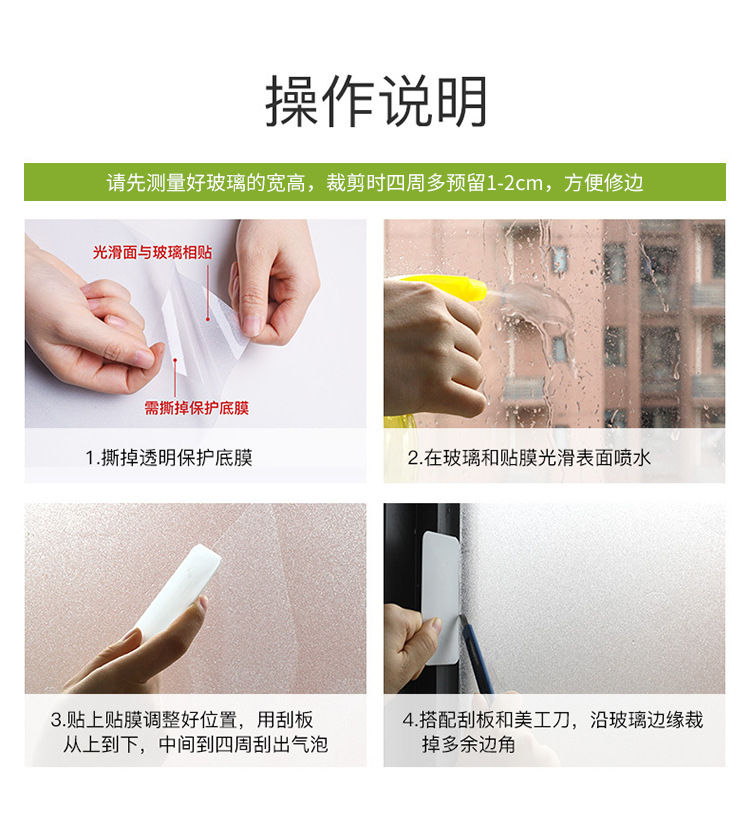 操作说明

请先测量好玻璃的宽高，裁剪时四周多预留1-2cm，方便修边

光滑面与玻璃相贴

需撕掉保护底膜

1.撕掉透明保护底膜

2.在玻璃和贴膜光滑表面喷水

3.贴上贴膜调整好位置，用刮板从上到下，中间到四周刮出气泡

4.搭配刮板和美工刀，沿玻璃边缘裁掉多余边角