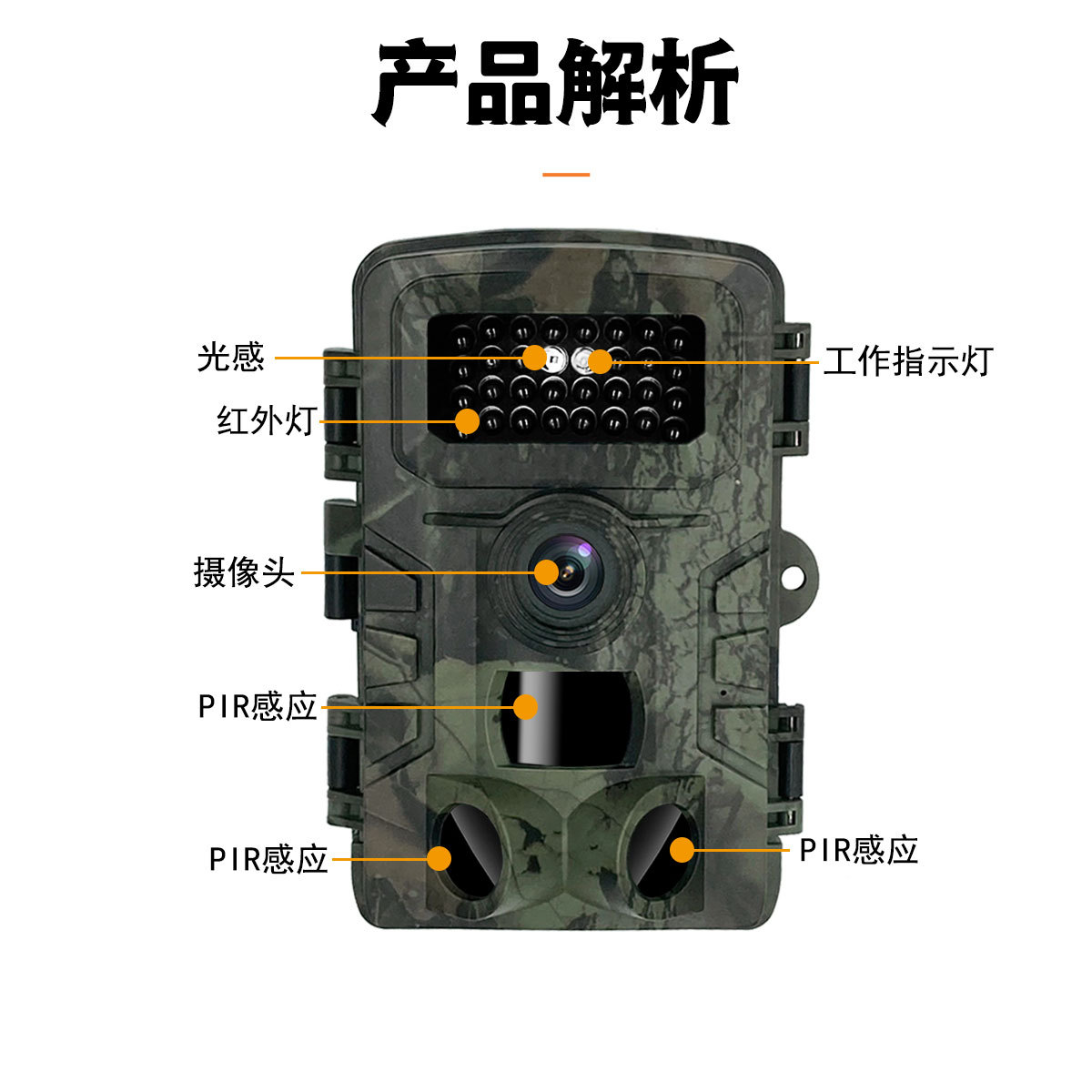 产品解析

光感

工作指示灯

红外灯

摄像头

PIR感应

PIR感应

PIR感应