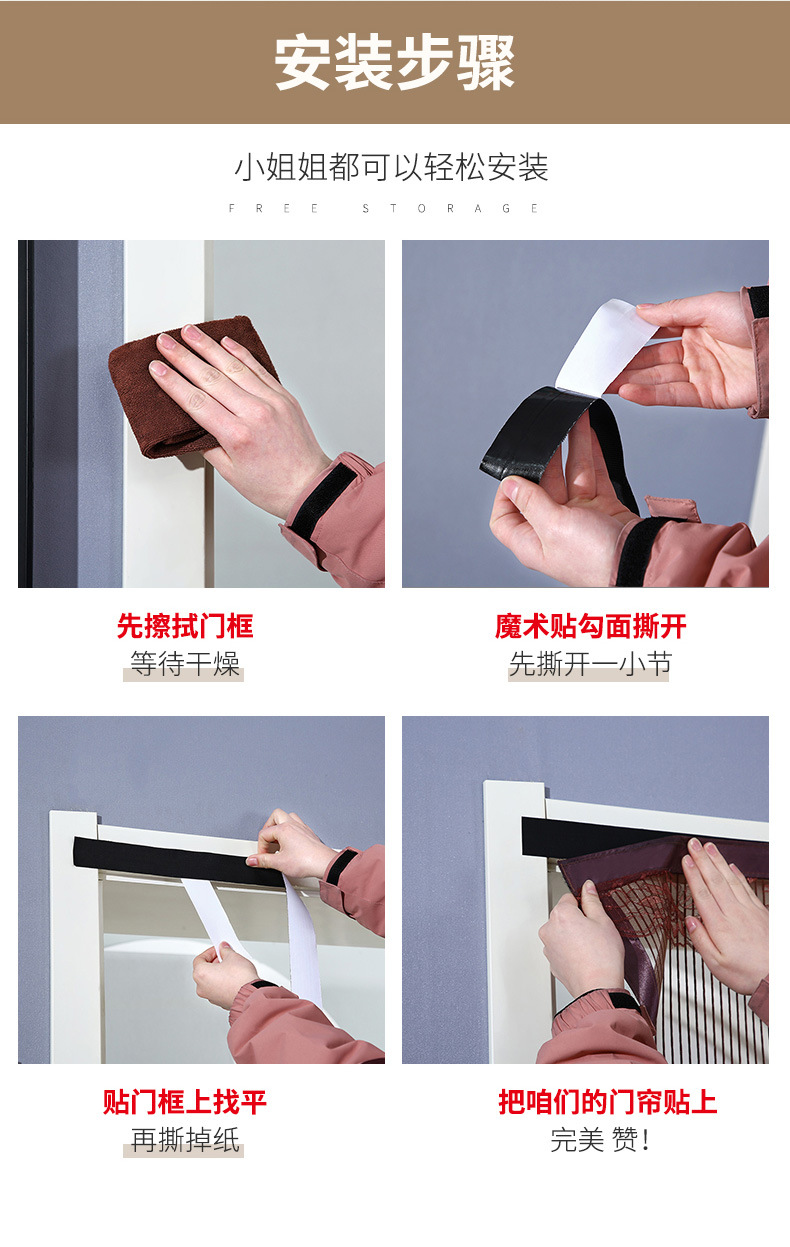 安装步骤

小姐姐都可以轻松安装

FREE STORAGE

先擦拭门框
等待干燥

魔术贴勾面撕开
先撕开一小节

贴门框上找平
再撕掉纸

把咱们的门帘贴上
完美 赞!