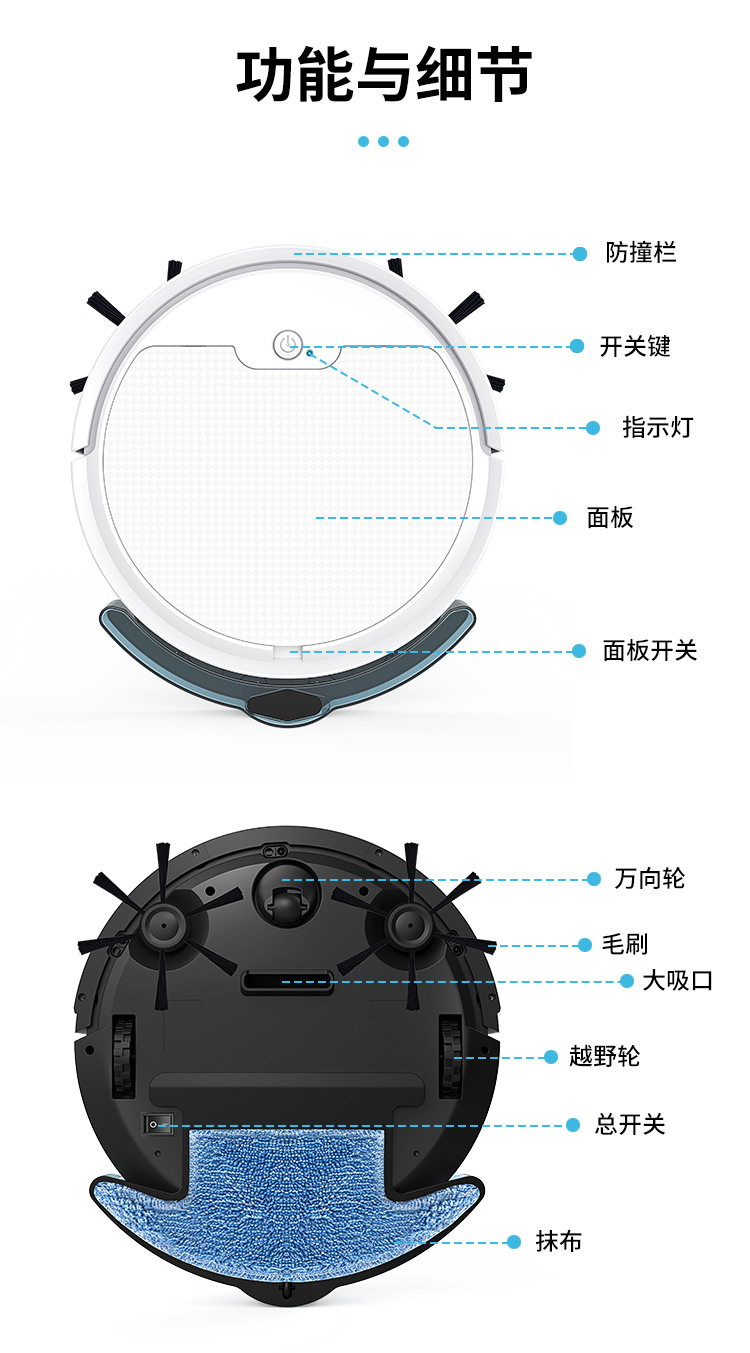 功能与细节

防撞栏
开关键
指示灯
面板
面板开关

万向轮
毛刷
大吸口
越野轮
总开关
抹布