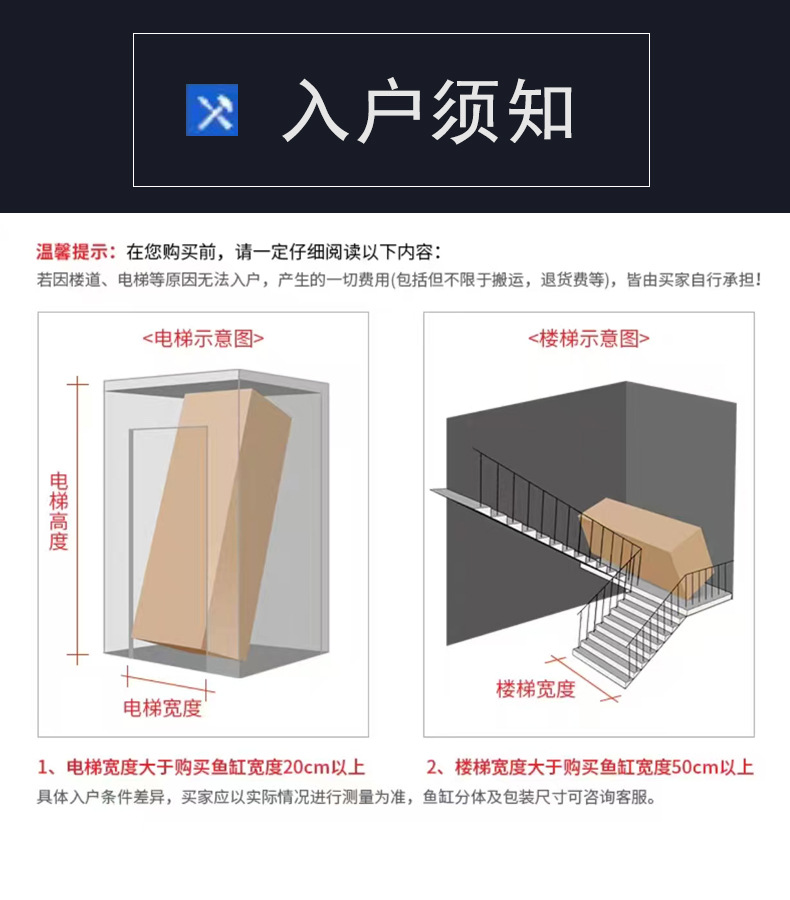 入户须知

温馨提示：在您购买前，请一定仔细阅读以下内容：
若因楼道、电梯等原因无法入户，产生的一切费用(包括但不限于搬运，退货费等)，皆由买家自行承担！

<电梯示意图>

电梯高度

电梯宽度

<楼梯示意图>

楼梯宽度

1、电梯宽度大于购买鱼缸宽度20cm以上

2、楼梯宽度大于购买鱼缸宽度50cm以上

具体入户条件差异，买家应以实际情况进行测量为准，鱼缸分体及包装尺寸可咨询客服。