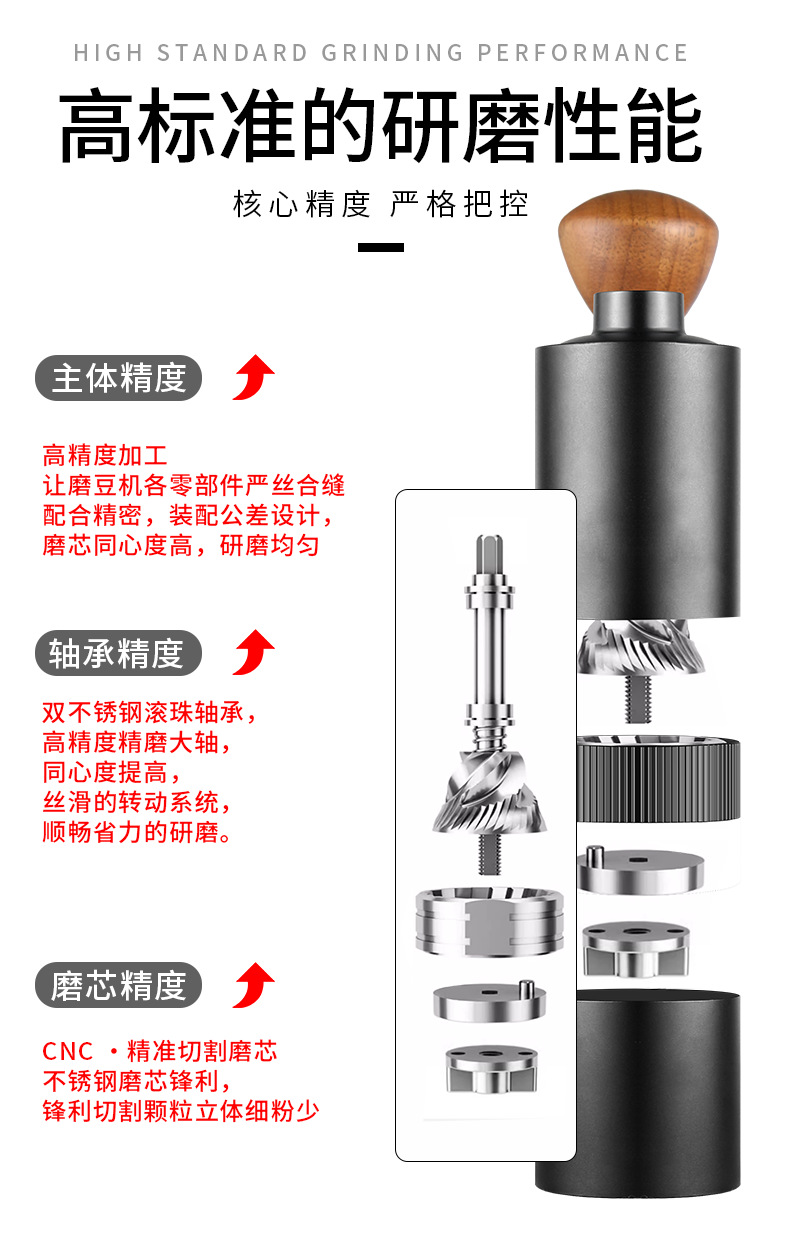 HIGH STANDARD GRINDING PERFORMANCE

高标准的研磨性能

核心精度 严格把控

主体精度

高精度加工
让磨豆机各零部件严丝合缝
配合精密，装配公差设计，
磨芯同心度高，研磨均匀

轴承精度

双不锈钢滚珠轴承，
高精度精磨大轴，
同心度提高，
丝滑的转动系统，
顺畅省力的研磨。

磨芯精度

CNC ·精准切割磨芯
不锈钢磨芯锋利，
锋利切割颗粒立体细粉少