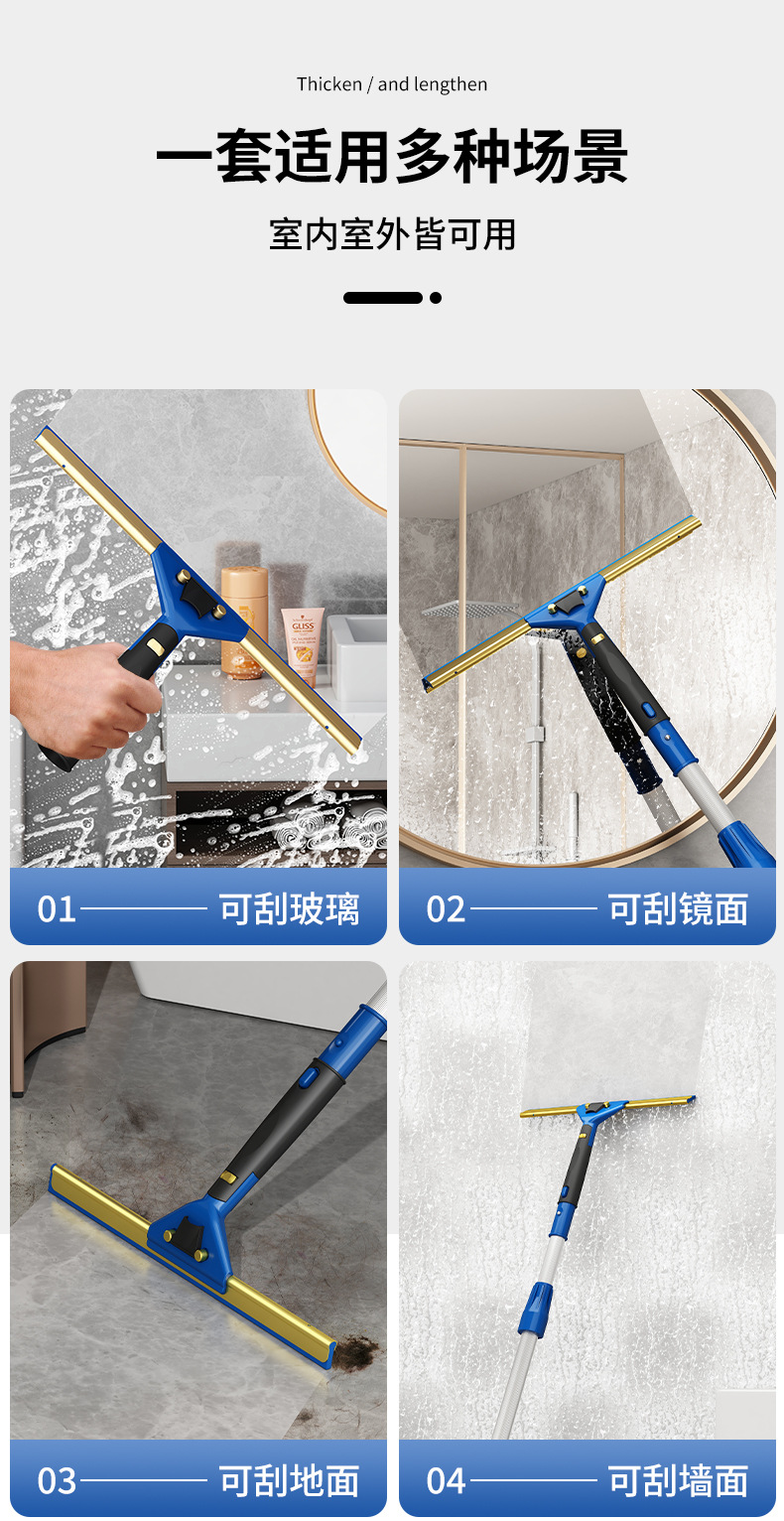 Thicken / and lengthen

一套适用多种场景

室内室外皆可用

GLISS

01 可刮玻璃

02 可刮镜面

03 可刮地面

04 可刮墙面