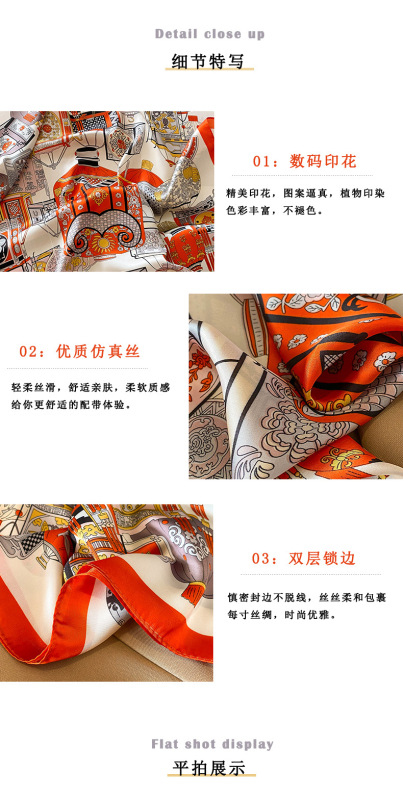 Detail close up

细节特写

01：数码印花

精美印花，图案逼真，植物印染色彩丰富，不褪色。

02：优质仿真丝

轻柔丝滑，舒适亲肤，柔软质感给你更舒适的配带体验。

03：双层锁边

慎密封边不脱线，丝丝柔和包裹每寸丝绸，时尚优雅。

Flat shot display

平拍展示