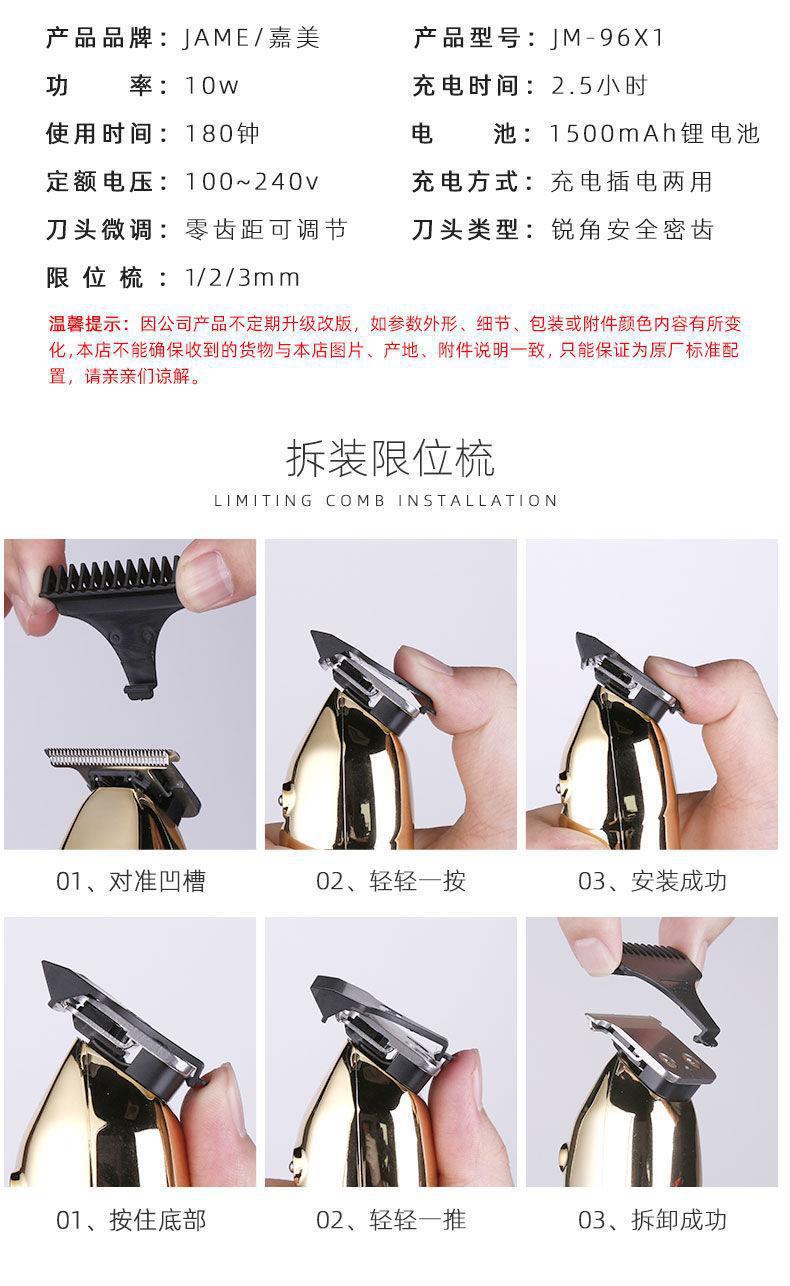 产品品牌：JAME/嘉美

功　率：10w

使用时间：180钟

定额电压：100~240v

刀头微调：零齿距可调节

限位梳：1/2/3mm

产品型号：JM-96X1

充电时间：2.5小时

电　池：1500mAh锂电池

充电方式：充电插电两用

刀头类型：锐角安全密齿

温馨提示：因公司产品不定期升级改版，如参数外形、细节、包装或附件颜色内容有所变化,本店不能确保收到的货物与本店图片、产地、附件说明一致，只能保证为原厂标准配置，请亲亲们谅解。

拆装限位梳

LIMITING COMB INSTALLATION

01、对准凹槽

02、轻轻一按

03、安装成功

01、按住底部

02、轻轻一推

03、拆卸成功