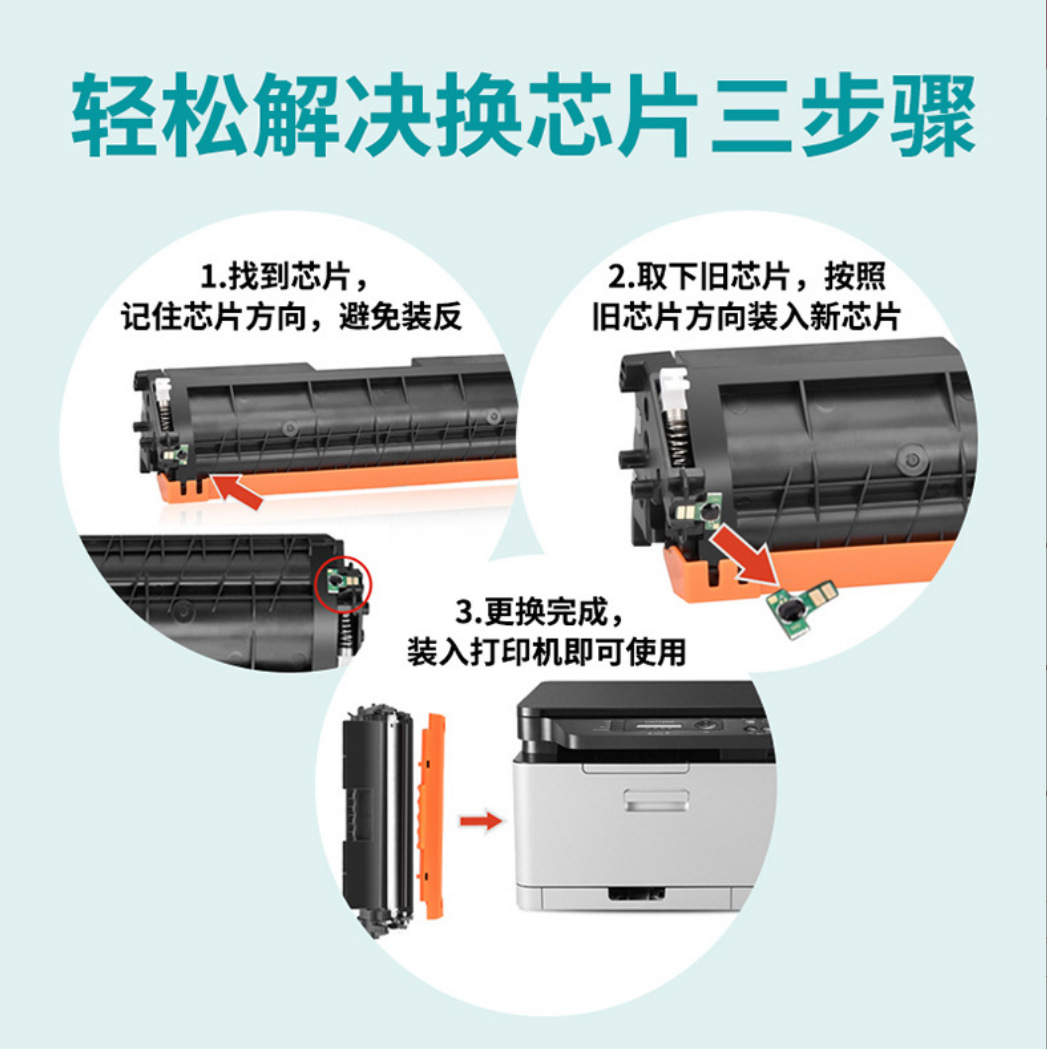 轻松解决换芯片三步骤

1.找到芯片，
记住芯片方向，避免装反

2.取下旧芯片，按照
旧芯片方向装入新芯片

3.更换完成，
装入打印机即可使用