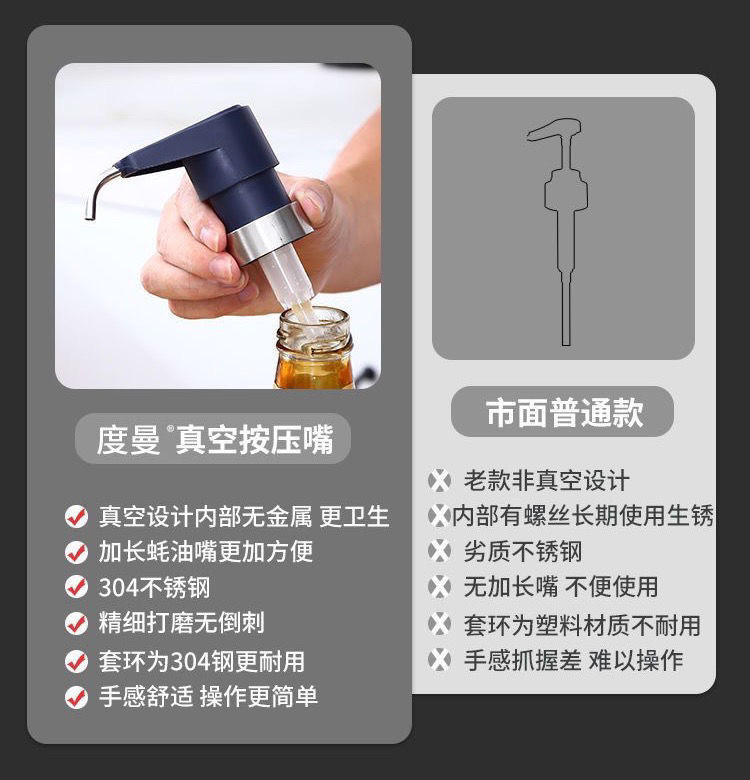 度曼®真空按压嘴

真空设计内部无金属 更卫生
加长蚝油嘴更加方便
304不锈钢
精细打磨无倒刺
套环为304钢更耐用
手感舒适 操作更简单

市面普通款

老款非真空设计
内部有螺丝长期使用生锈
劣质不锈钢
无加长嘴 不便使用
套环为塑料材质不耐用
手感抓握差 难以操作